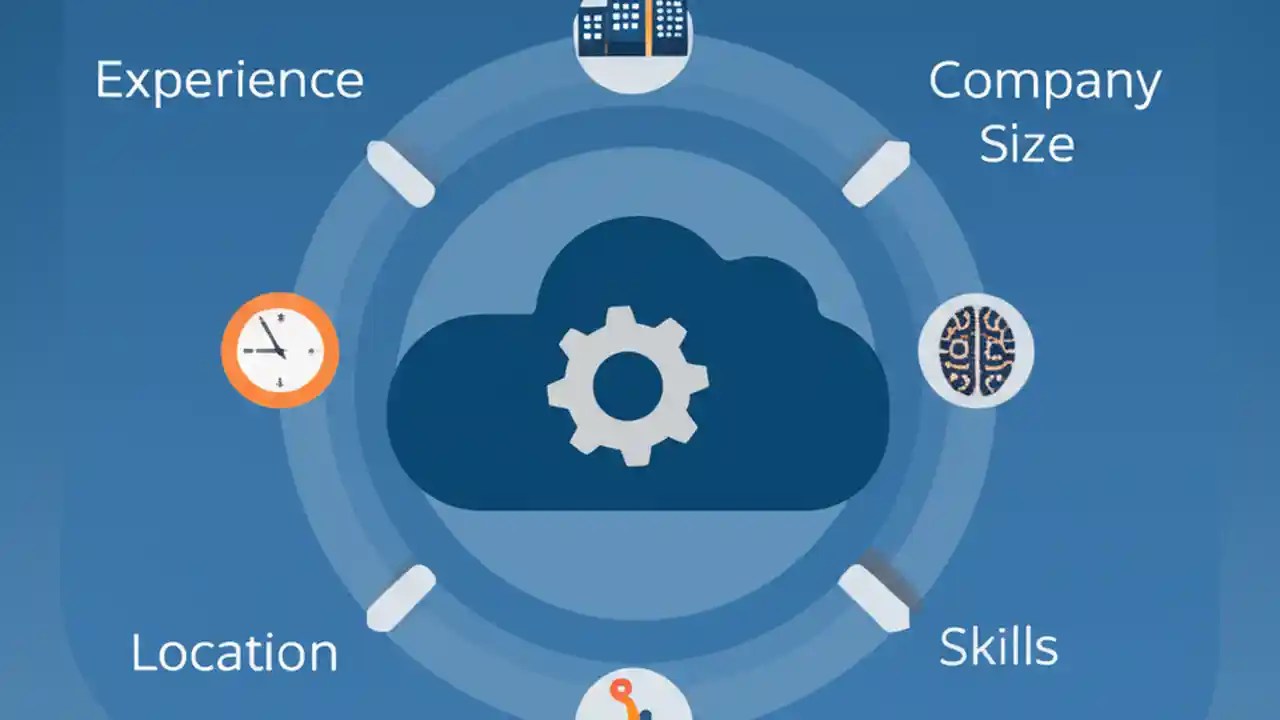 Experience

Company Size

Location

Skills