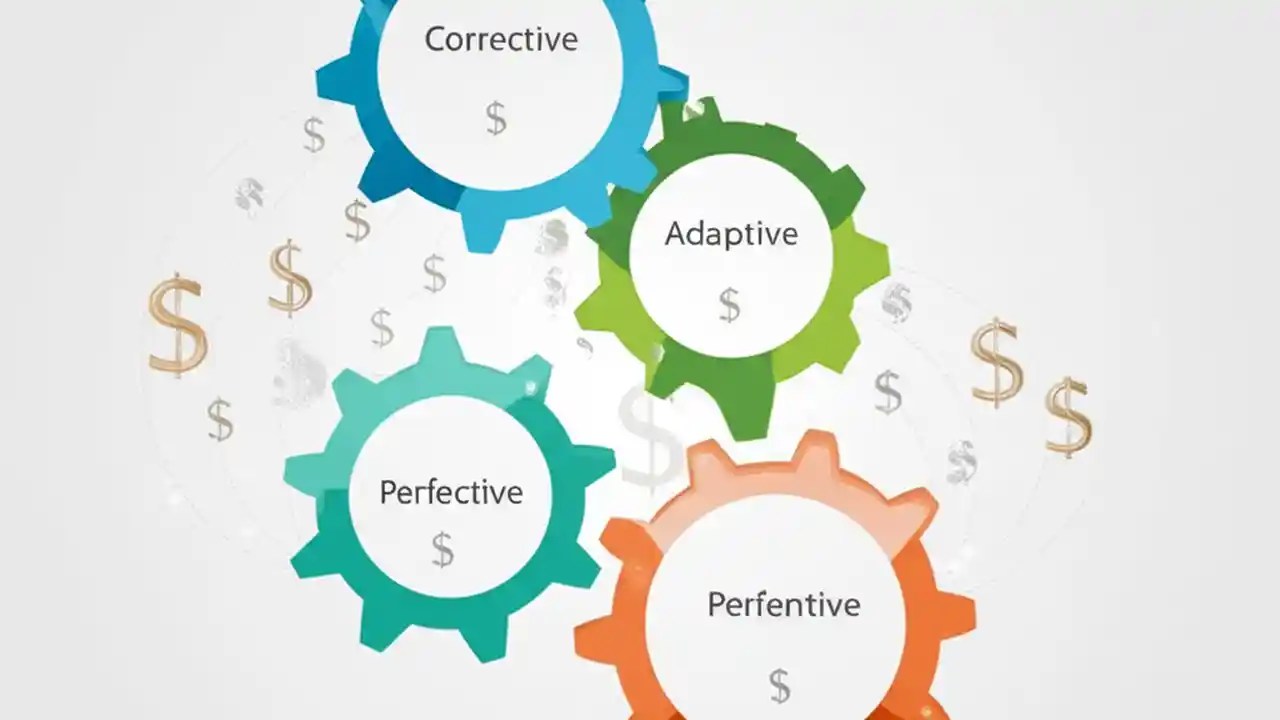 Corrective
$

Adaptive
$

Perfective
$

Perfentive
$