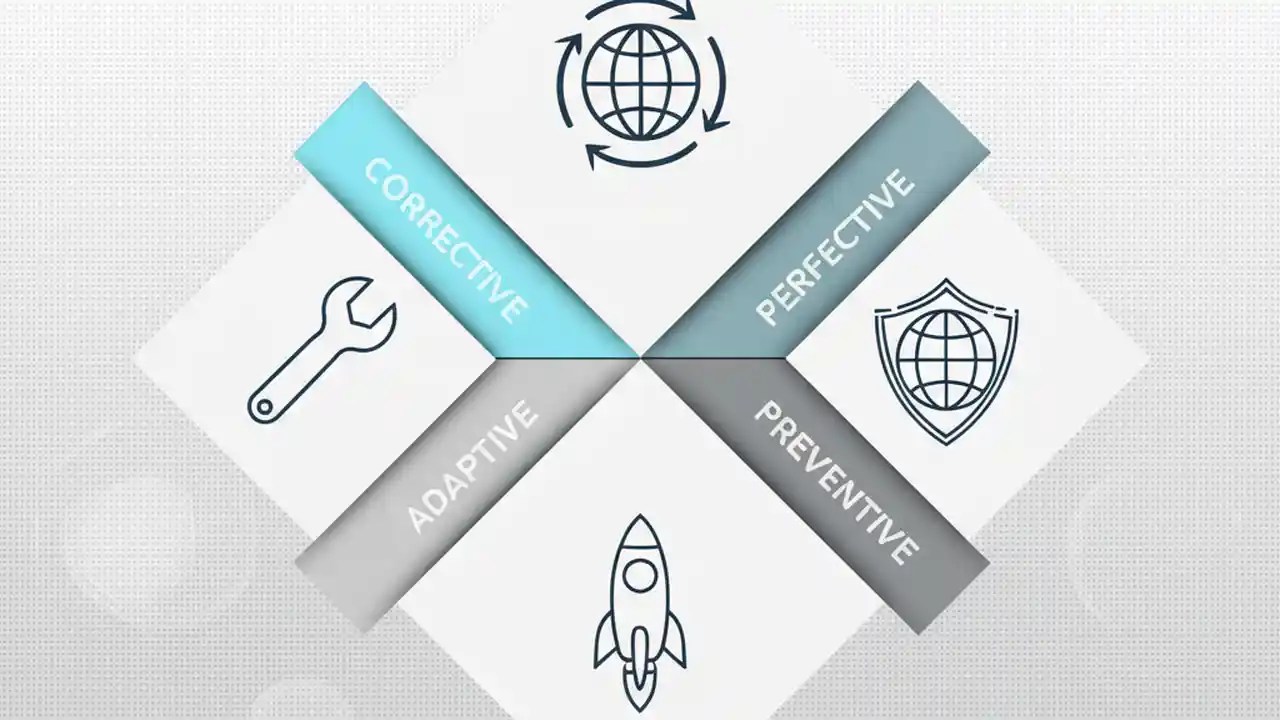 CORRECTIVE

PERFECTIVE

ADAPTIVE

PREVENTIVE