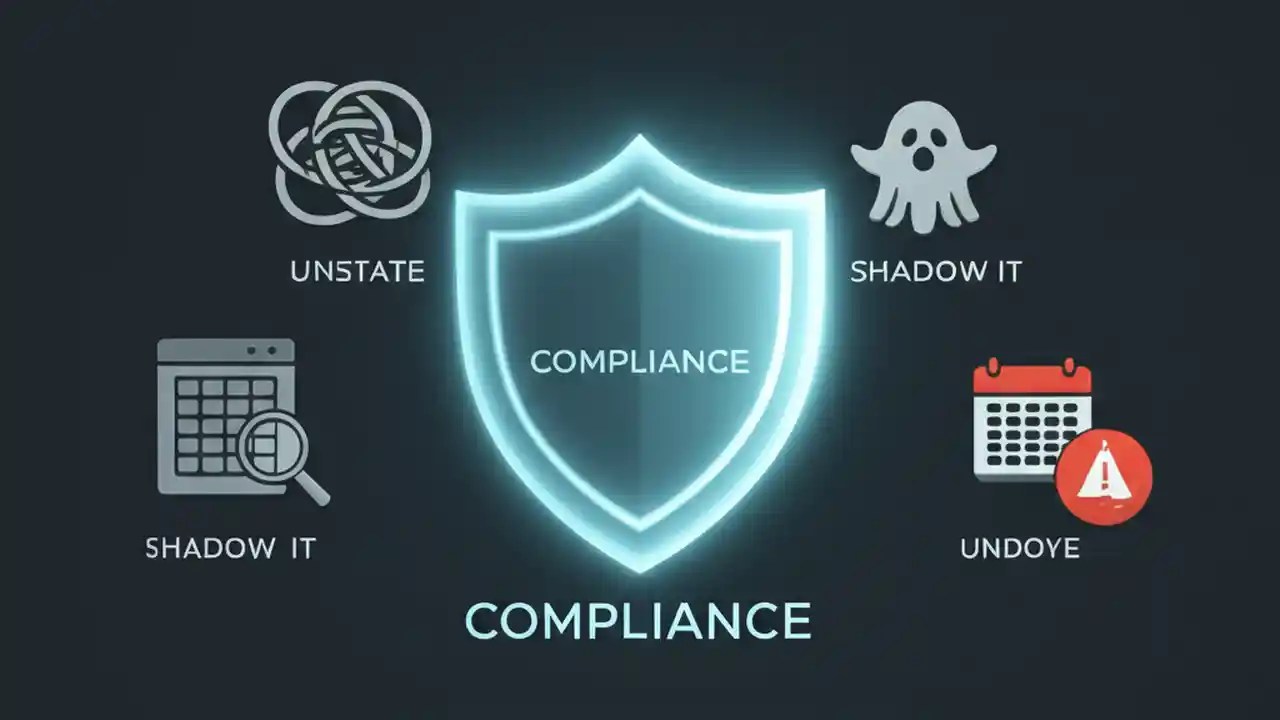 UNSTATE

SHADOW IT

COMPLIANCE

SHADOW IT

UNDOYE

COMPLIANCE