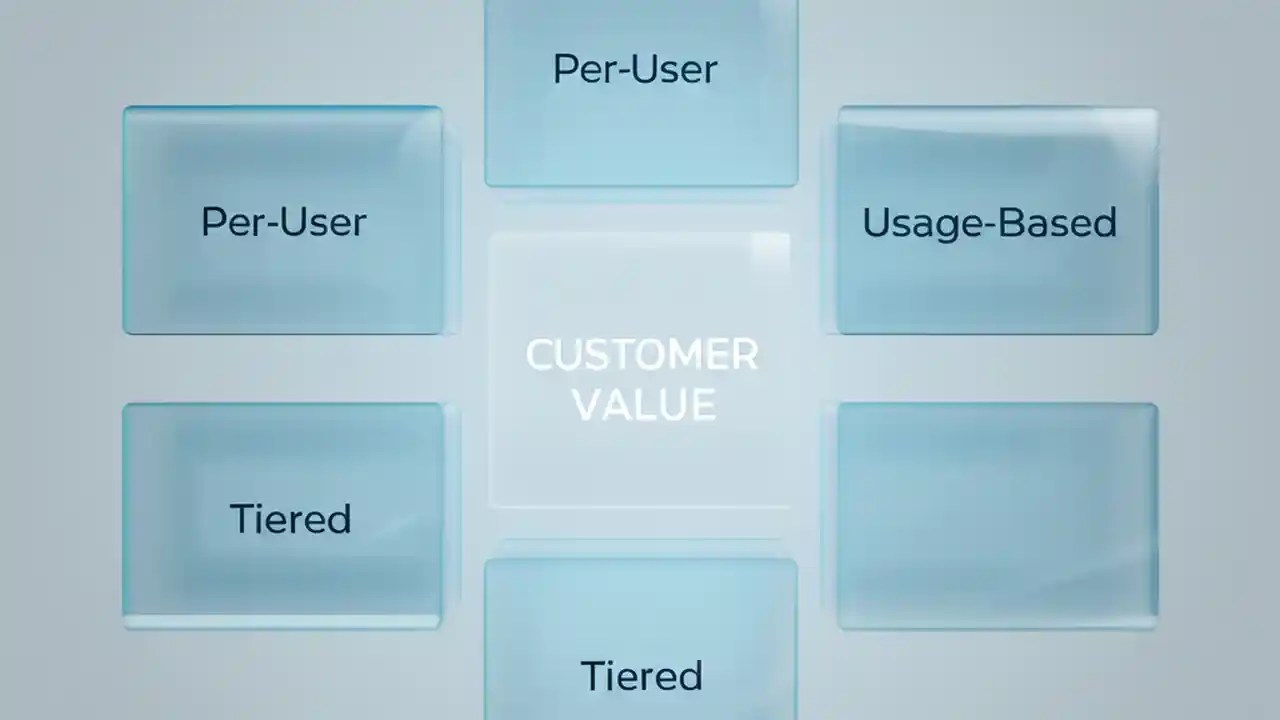 Per-User

Per-User

Usage-Based

CUSTOMER VALUE

Tiered

Tiered