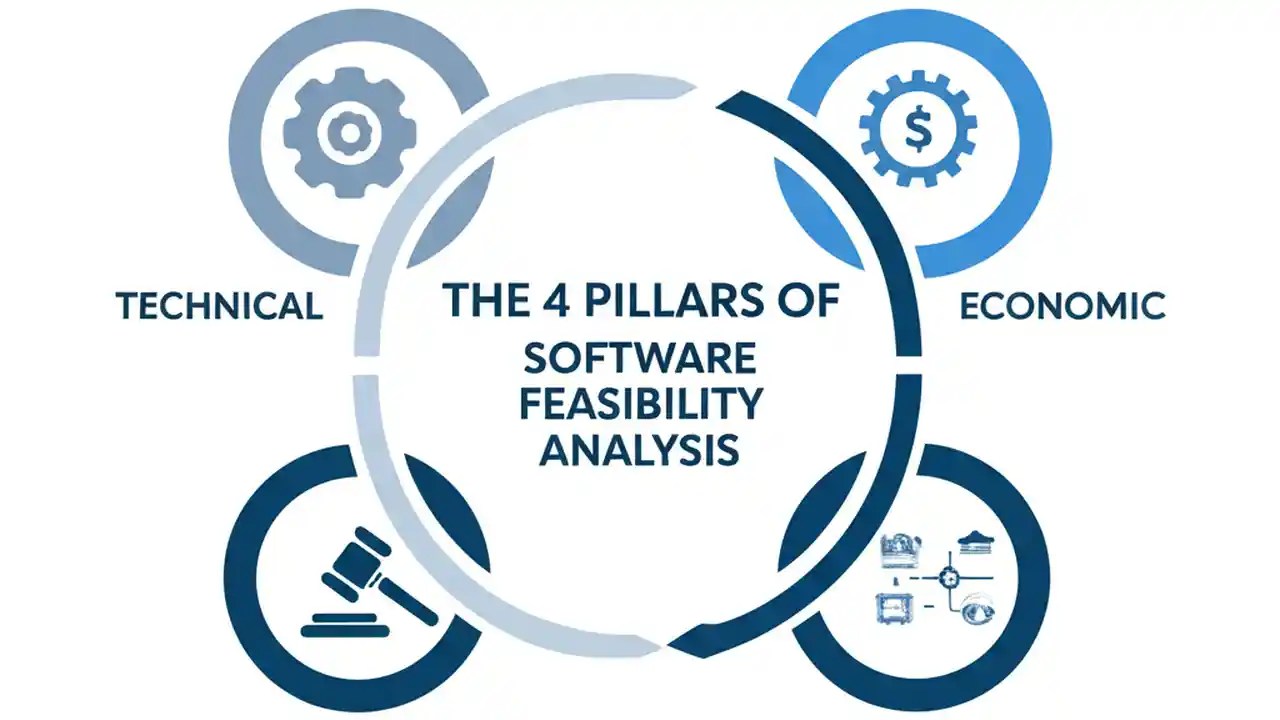 TECHNICAL

THE 4 PILLARS OF SOFTWARE FEASIBILITY ANALYSIS

ECONOMIC

$