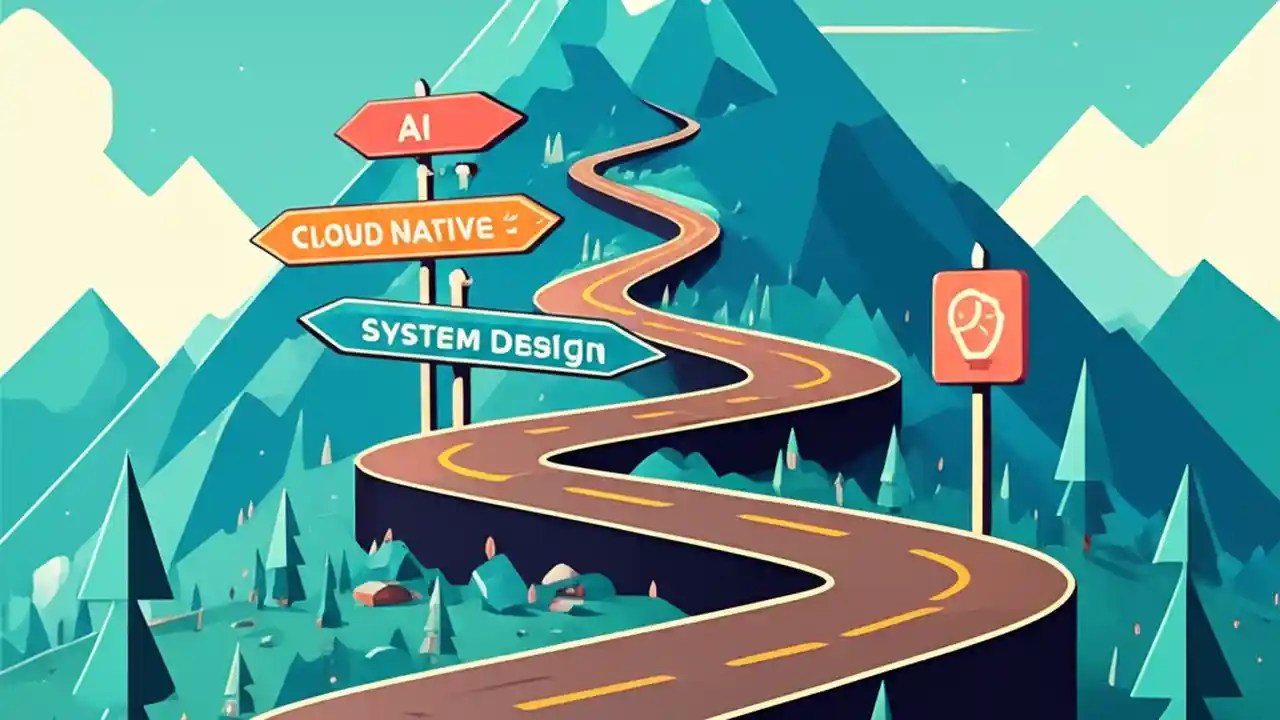 AI

CLOUD NATIVE

SYSTEM DESIGN