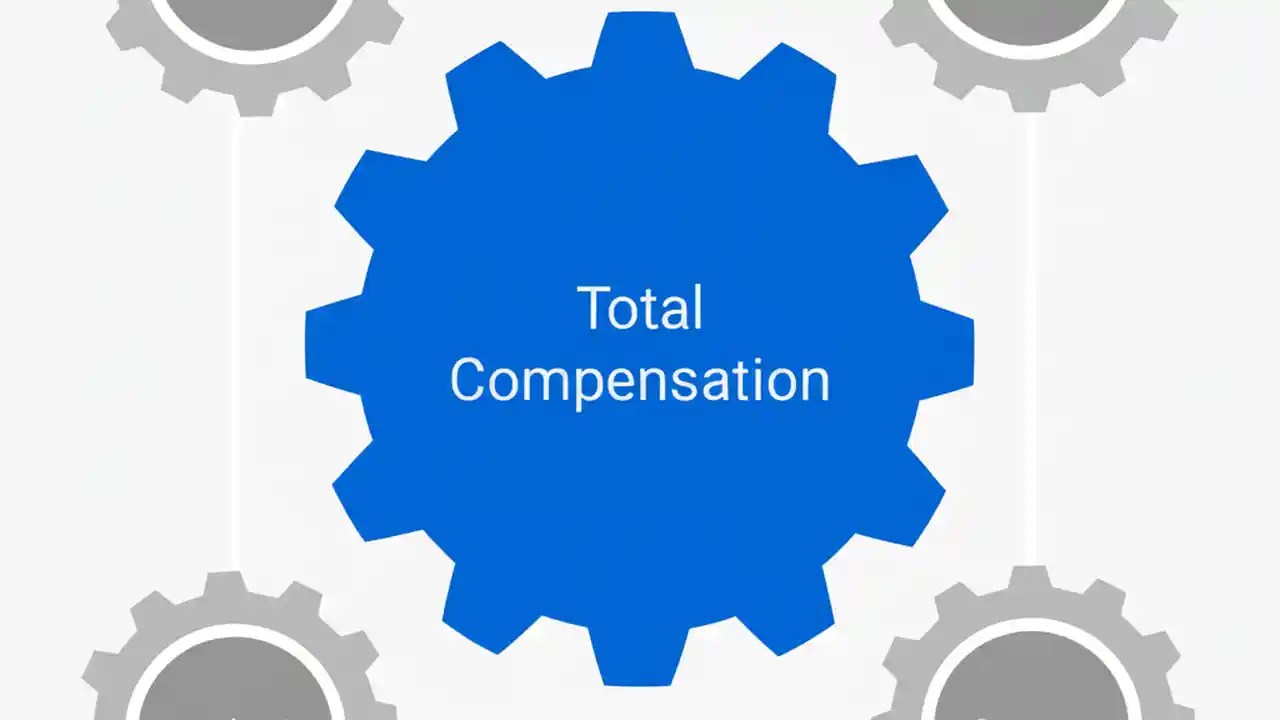 Total
Compensation