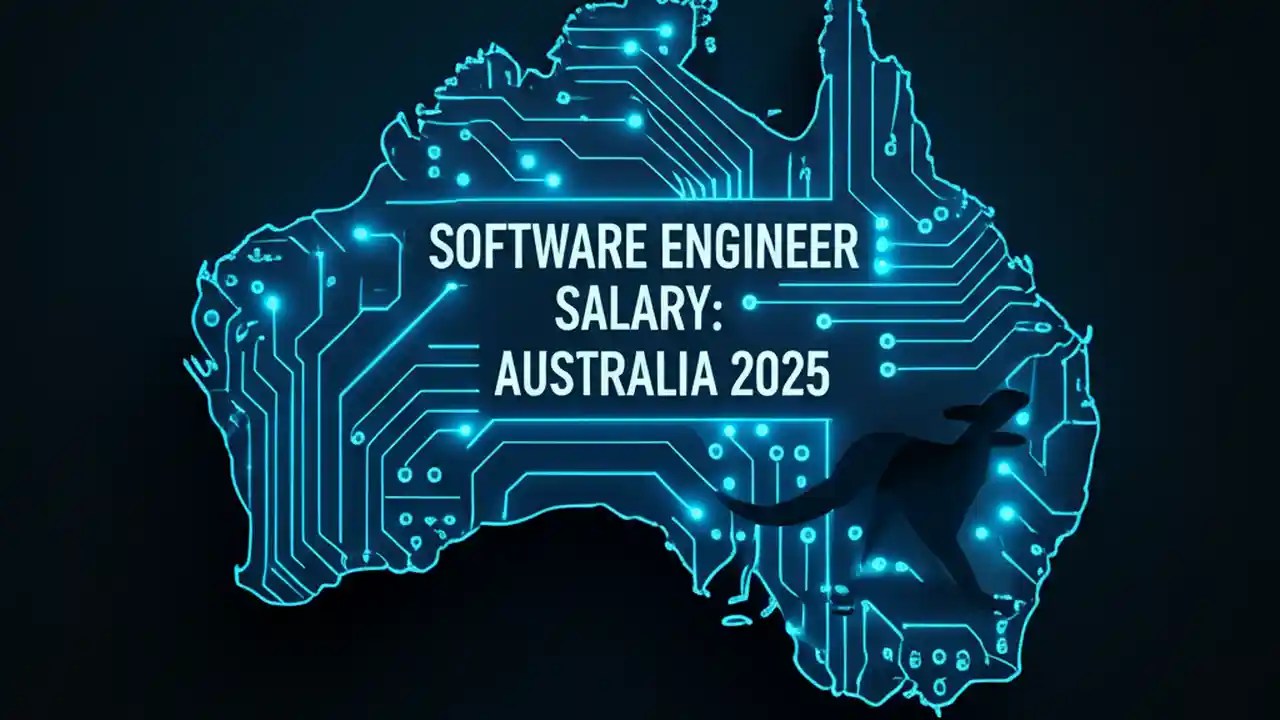 SOFTWARE ENGINEER SALARY: AUSTRALIA 2025