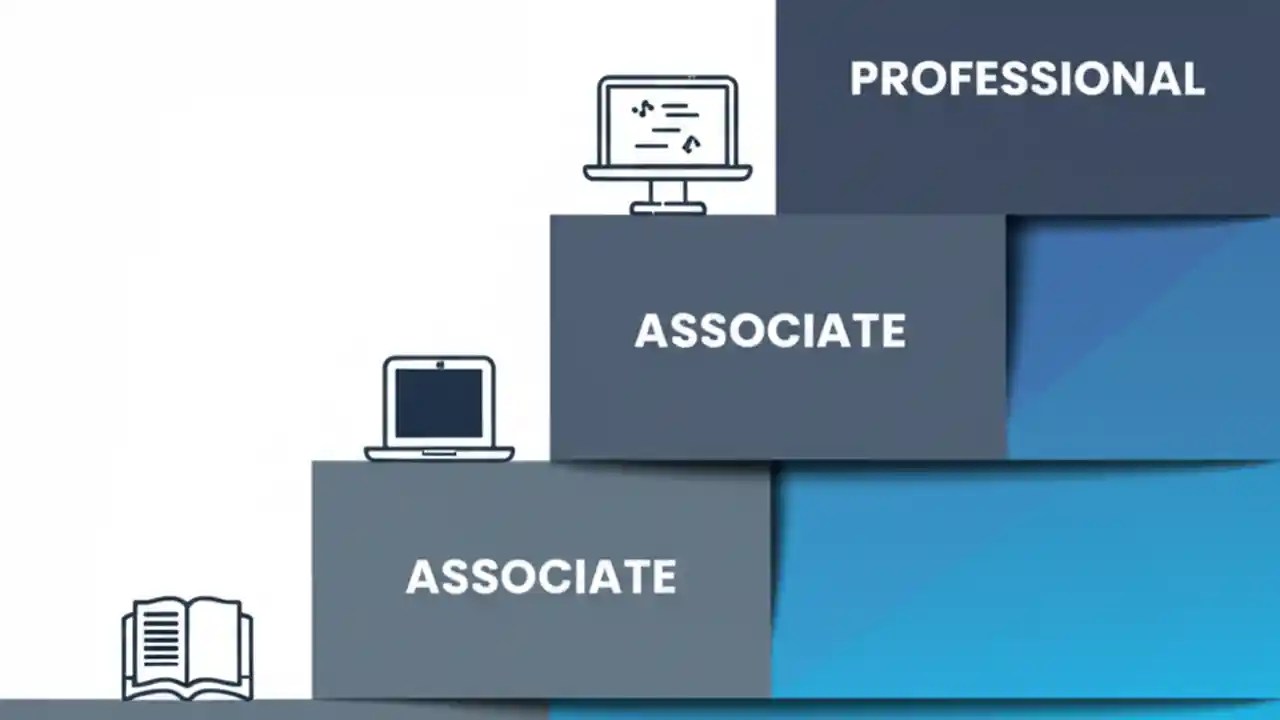 PROFESSIONAL

ASSOCIATE

ASSOCIATE