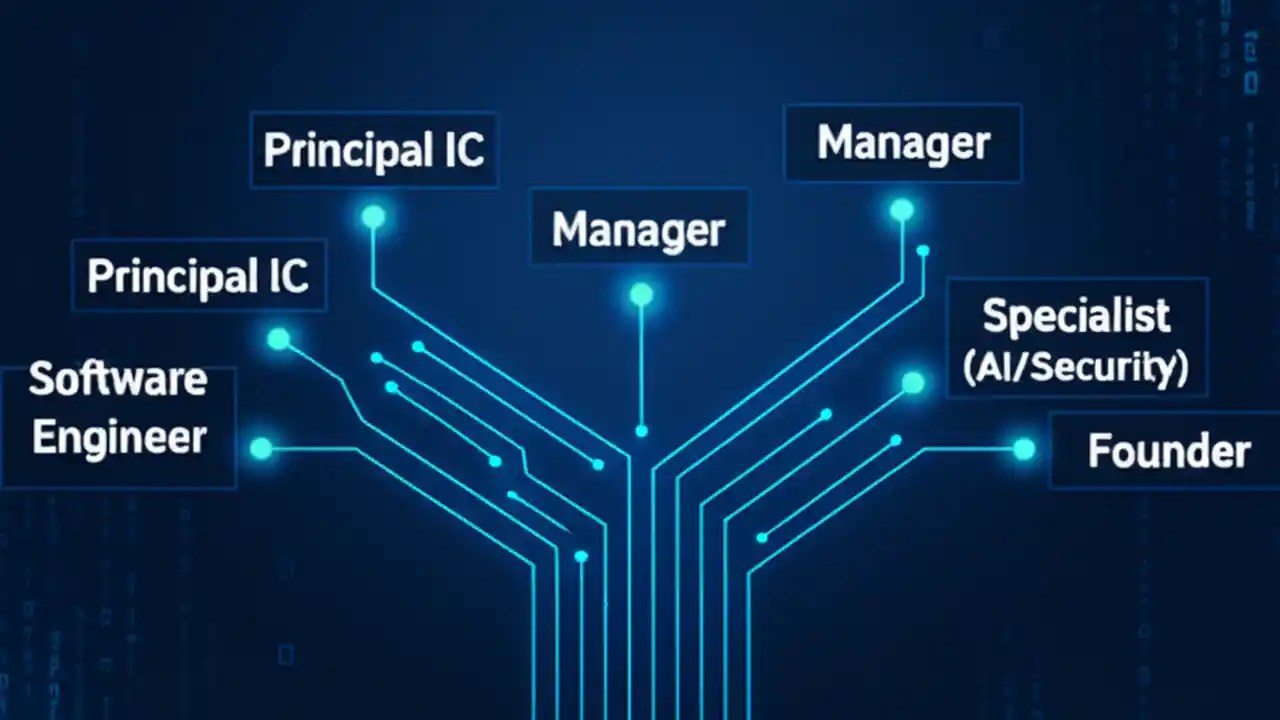 Principal IC

Manager

Manager

Principal IC

Specialist (AI/Security)

Software Engineer

Founder