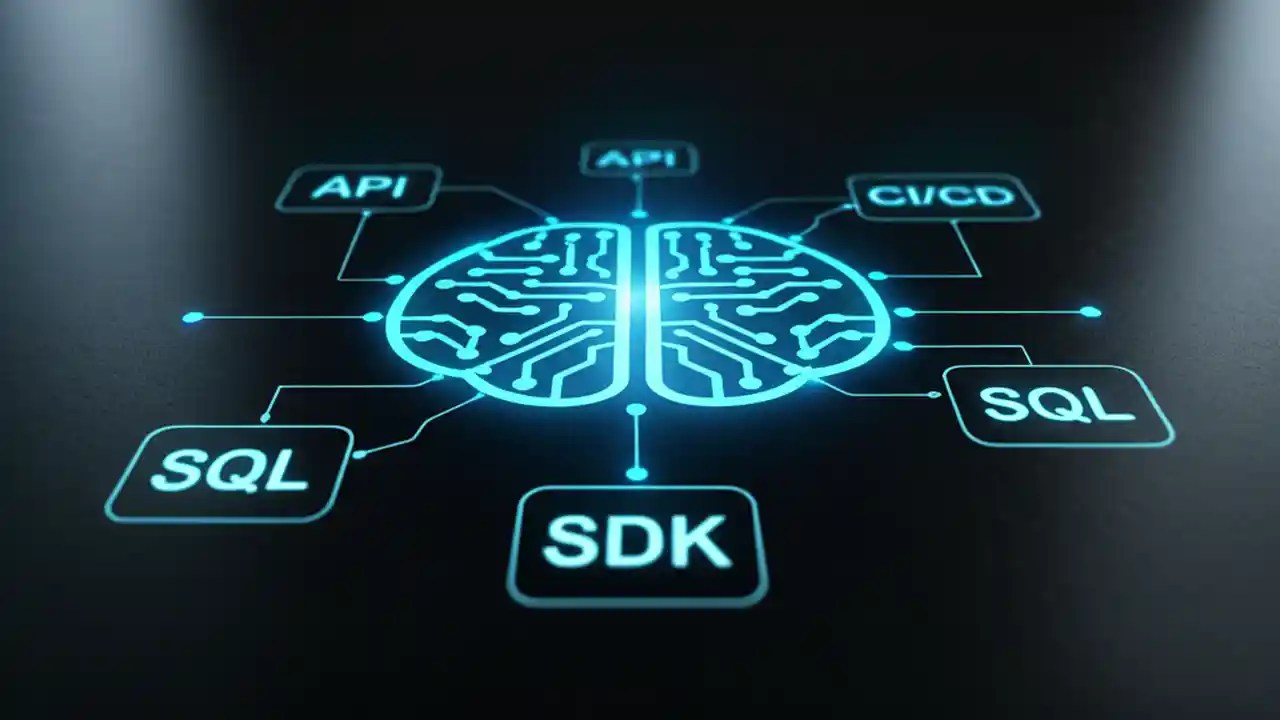 API

API

CI/CD

SQL

SQL

SDK