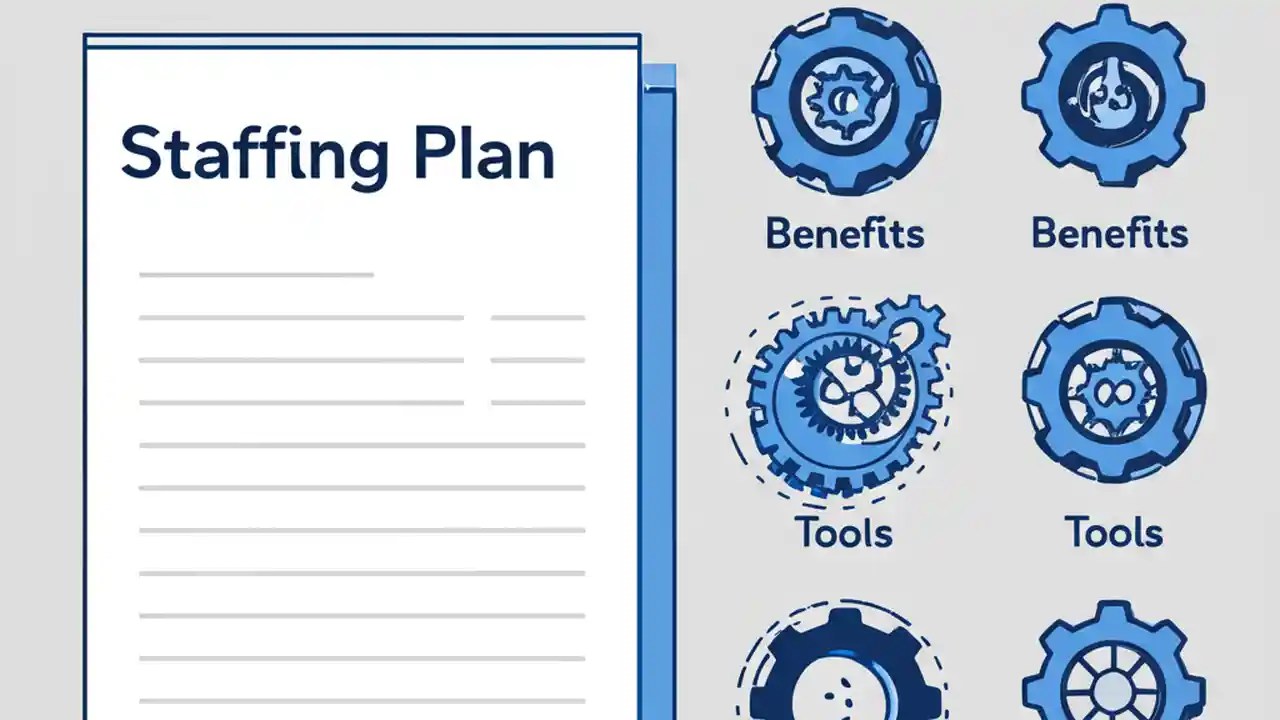 Staffing Plan

Benefits

Benefits

Tools

Tools