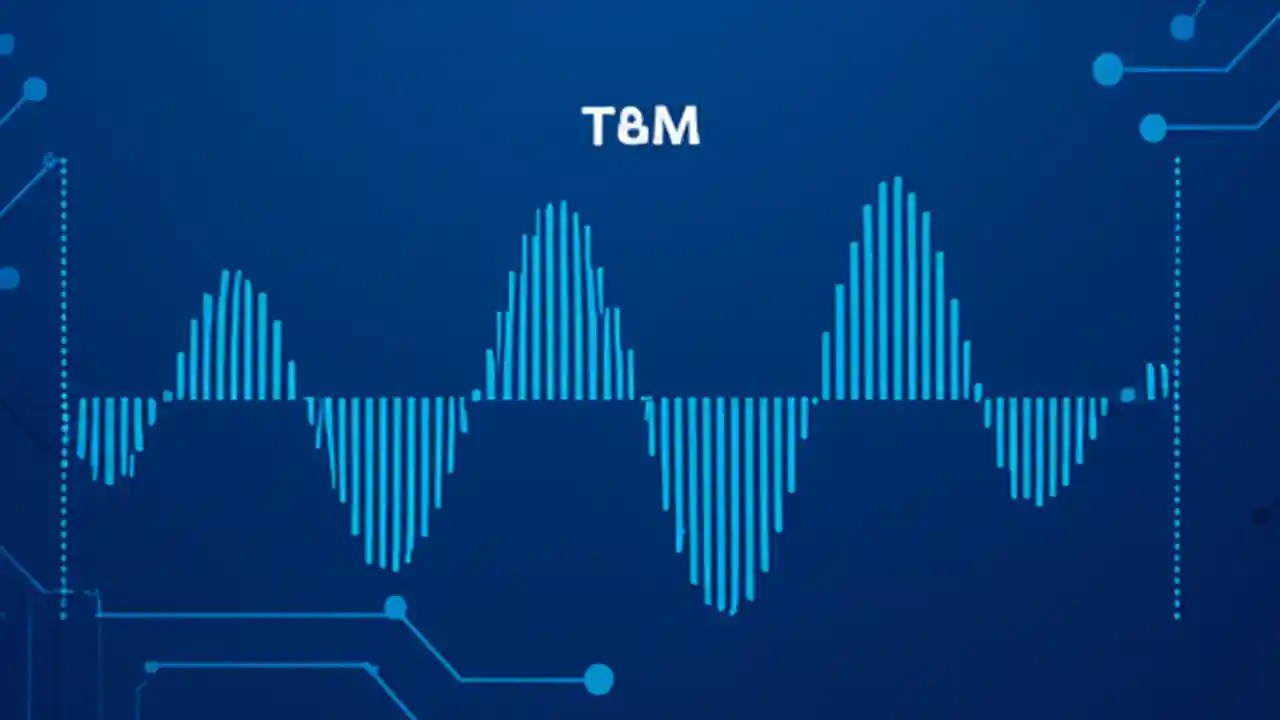 T&M