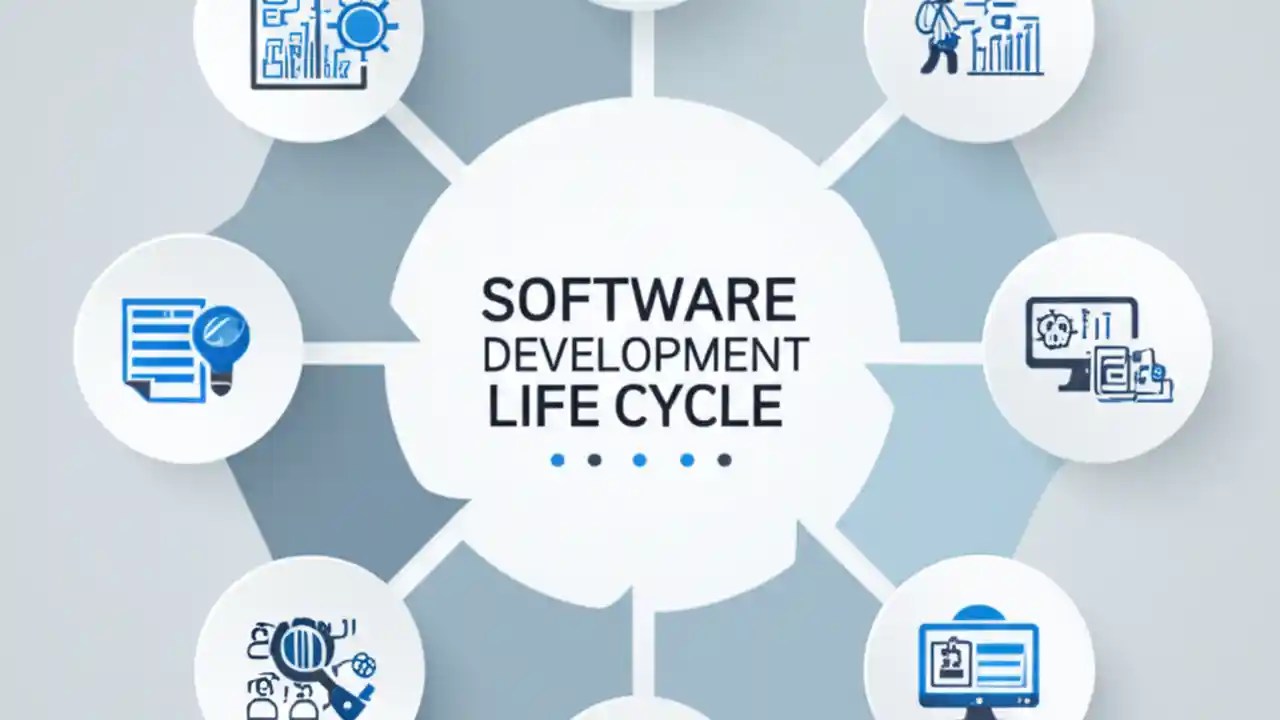 SOFTWARE
DEVELOPMENT
LIFE CYCLE