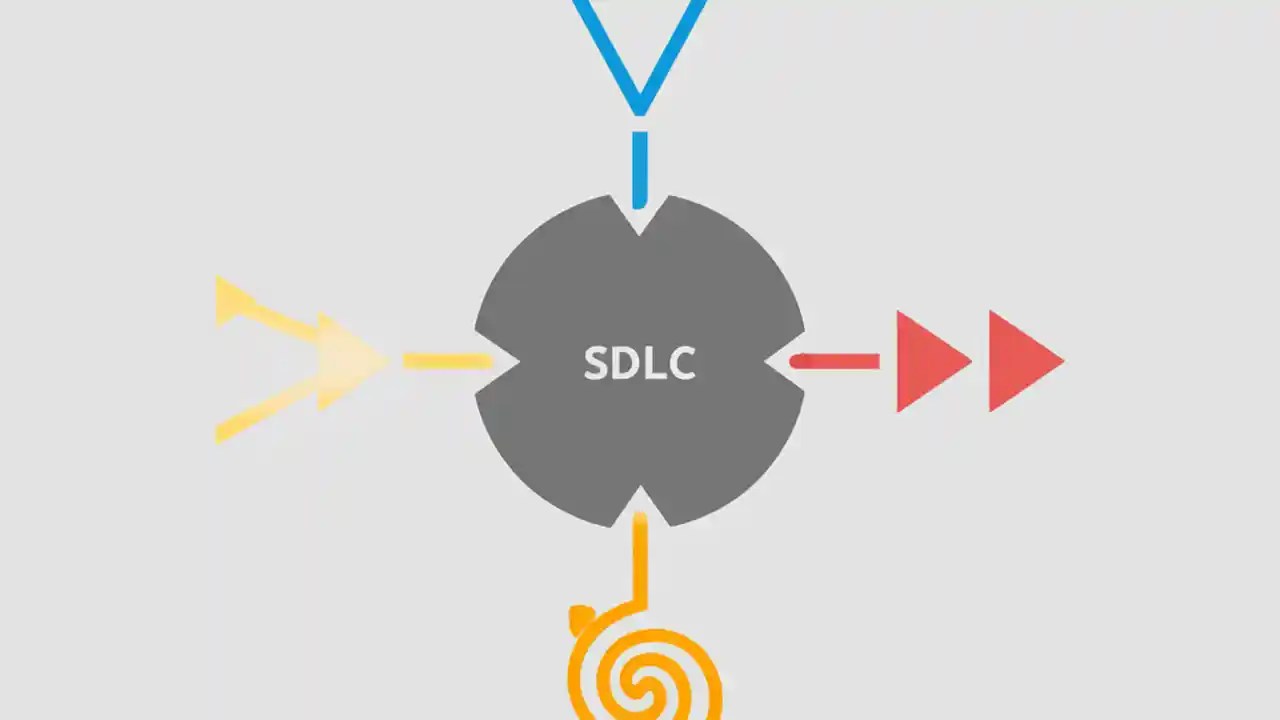 SDLC