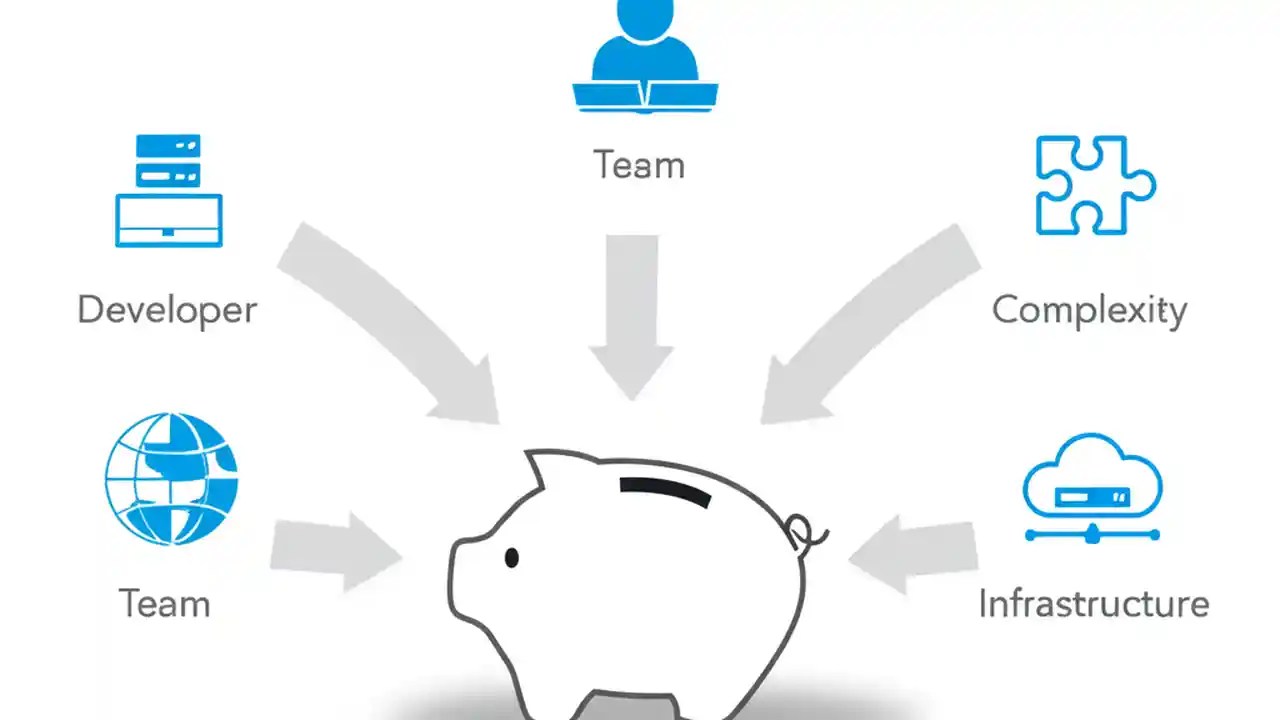 Team

Developer

Complexity

Team

Infrastructure