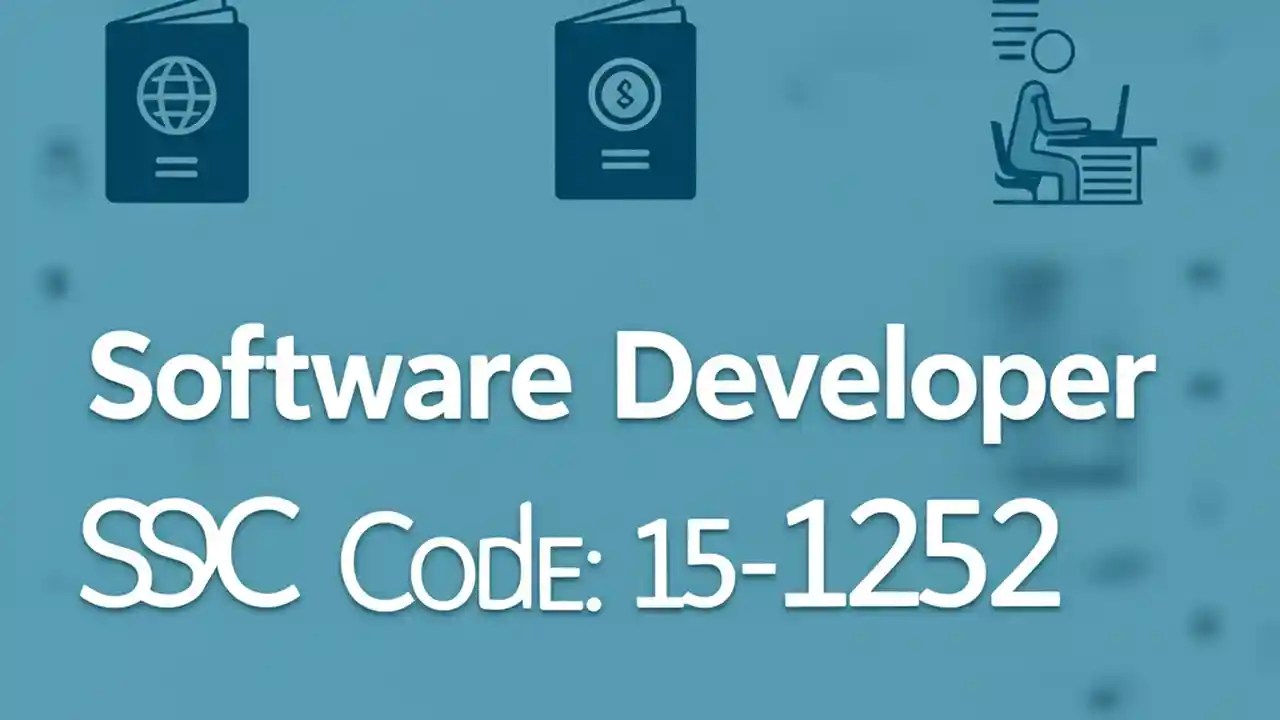 Software Developer

SSC CodE: 15-1252