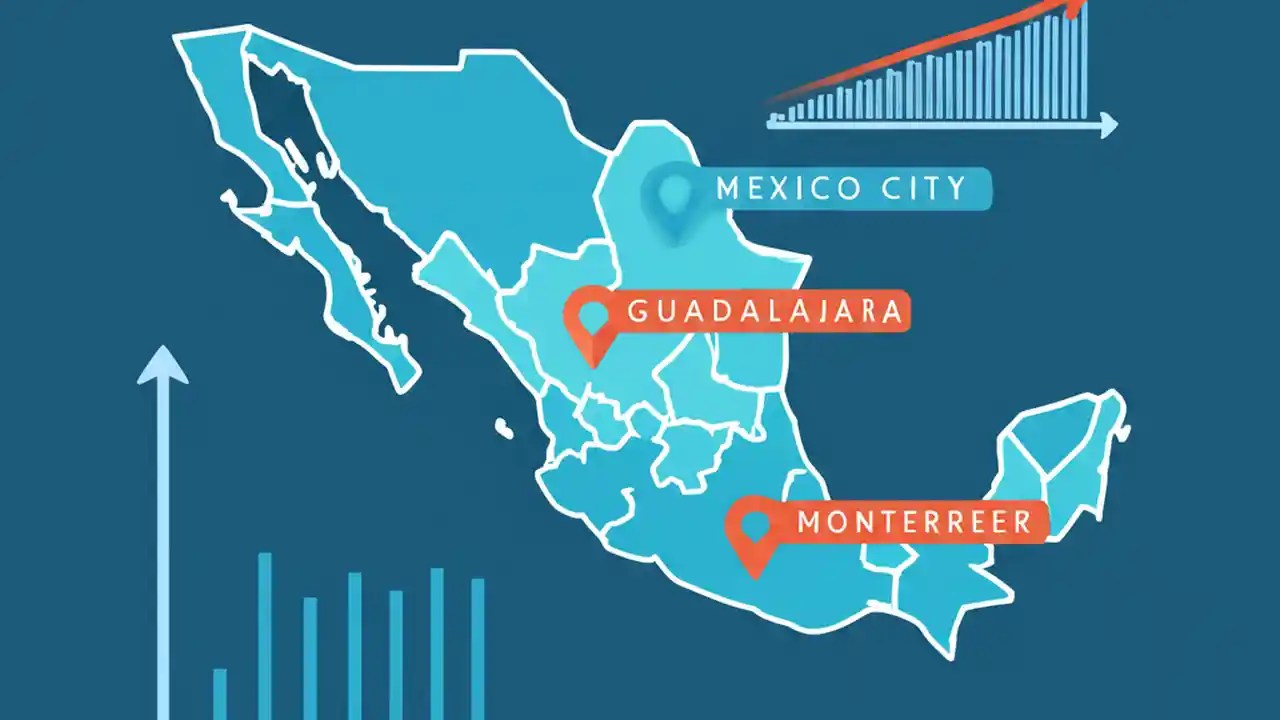 MEXICO CITY

GUADALAJARA

MONTERREER