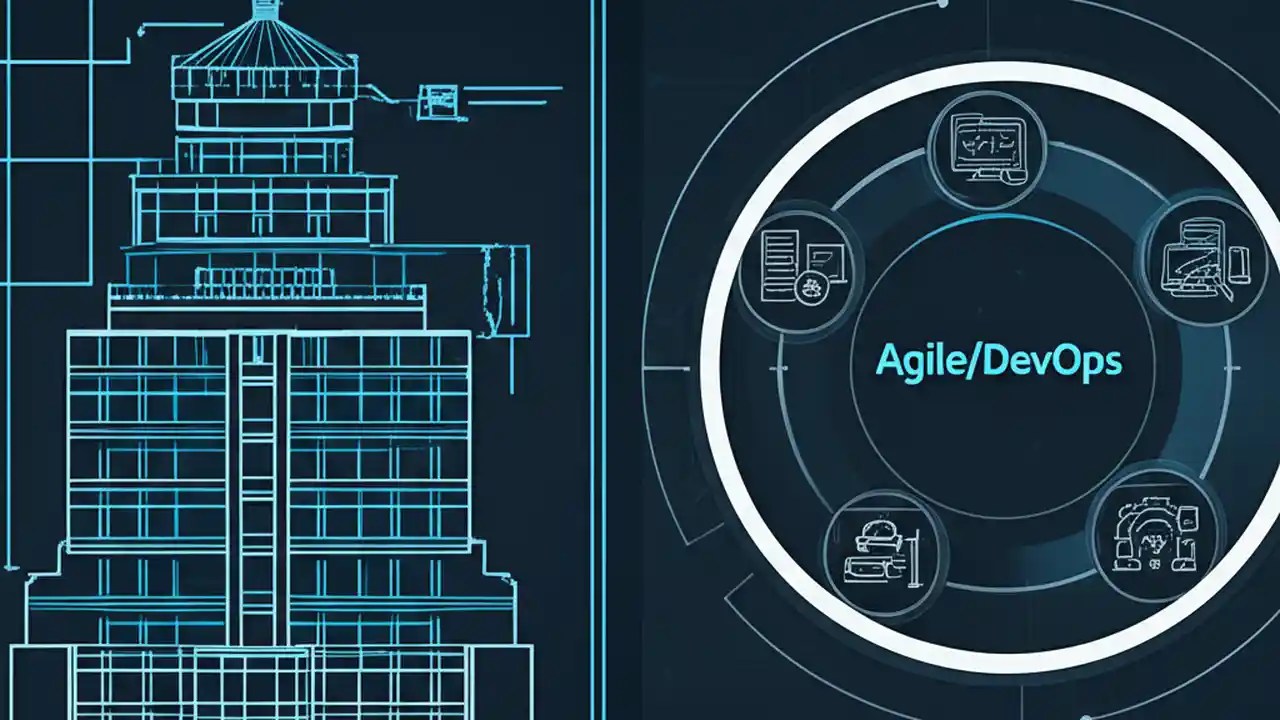 Agile/DevOps