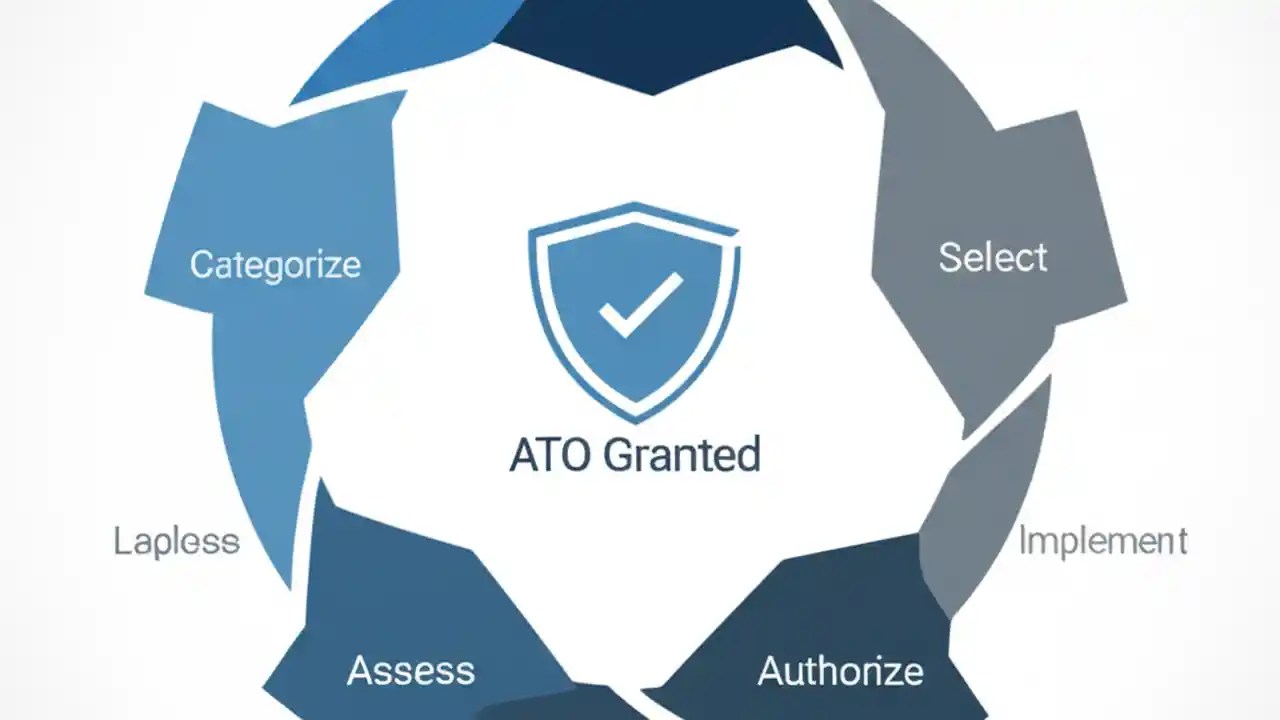 Categorize

Select

ATO Granted

Lapless

Implement

Assess

Authorize