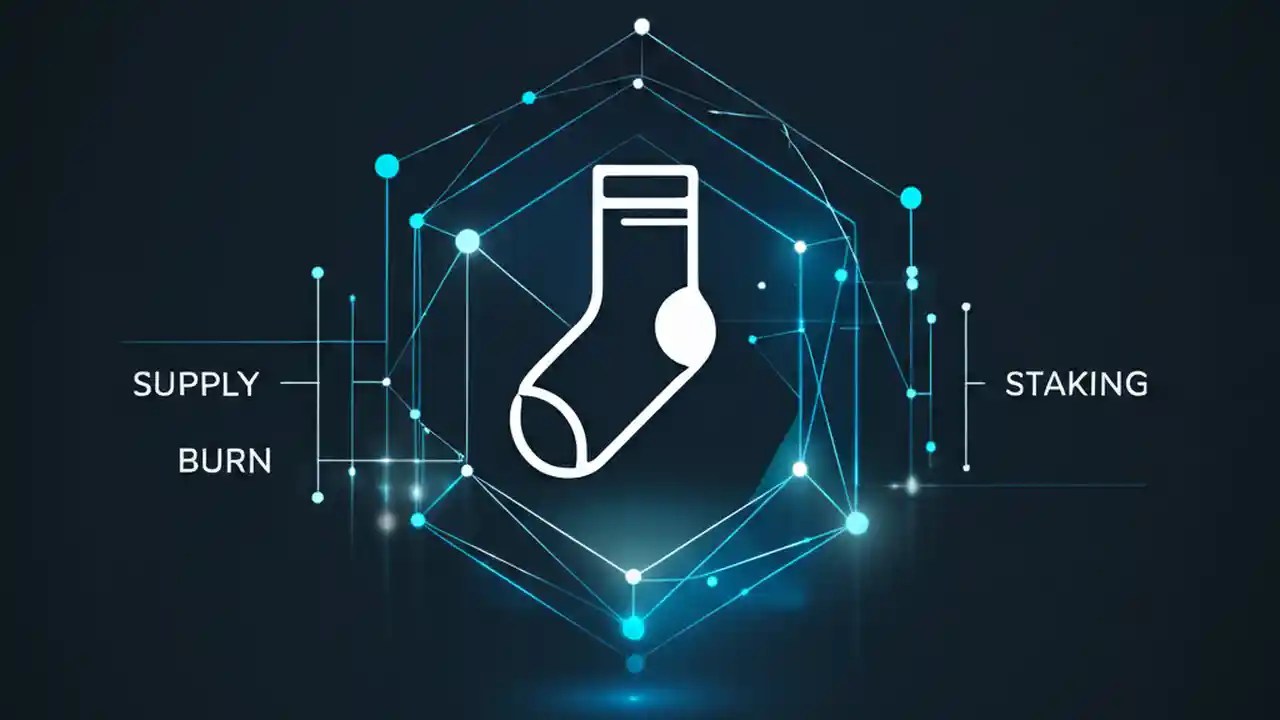 SUPPLY

BURN

STAKING