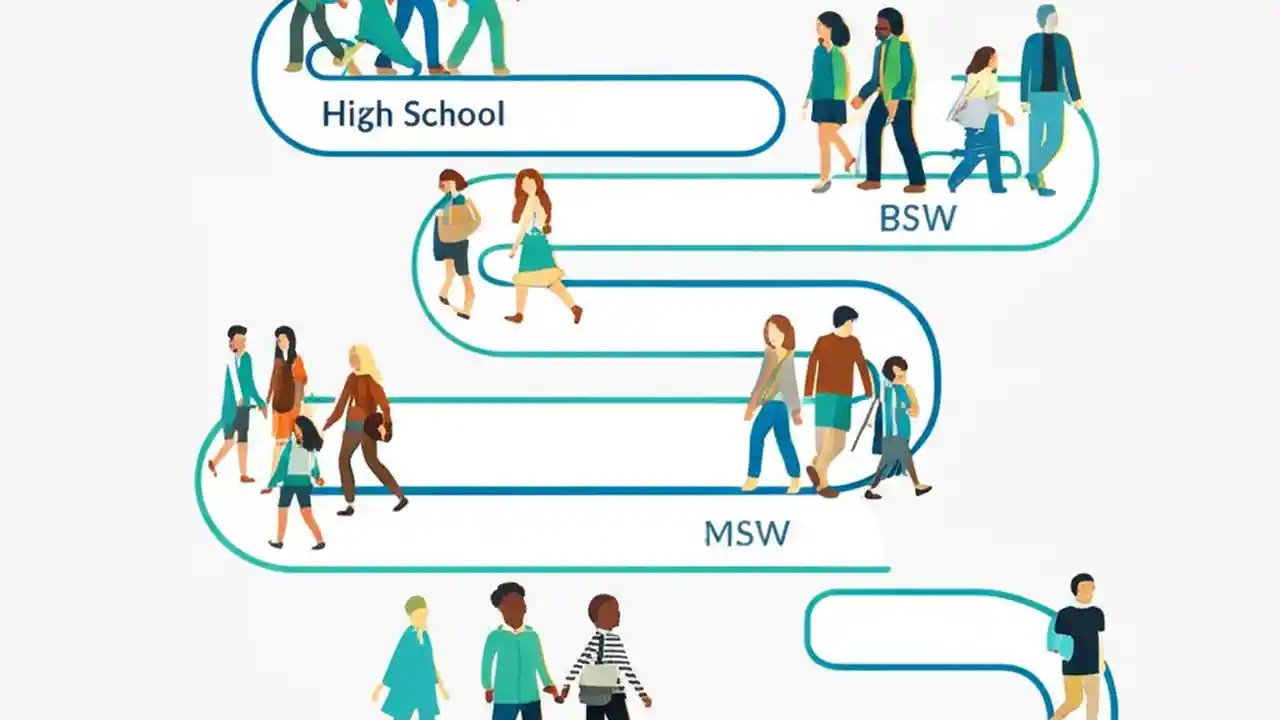 High School

BSW

MSW