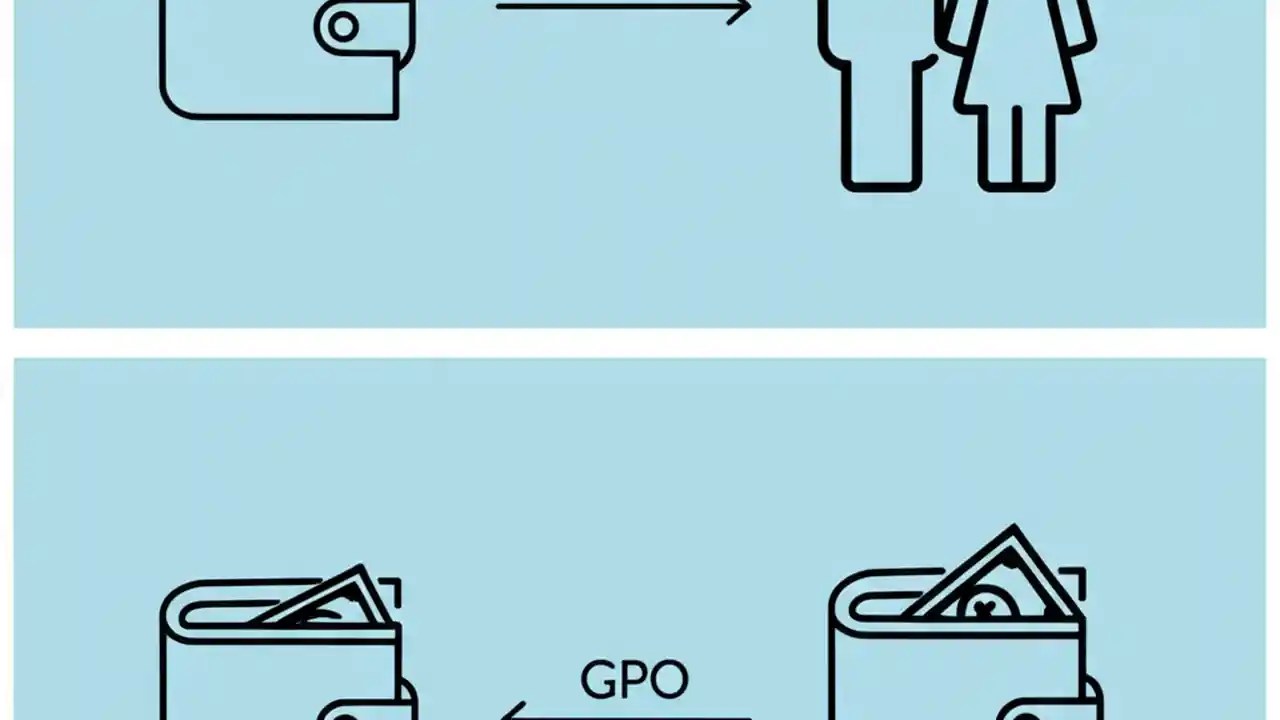 GPO