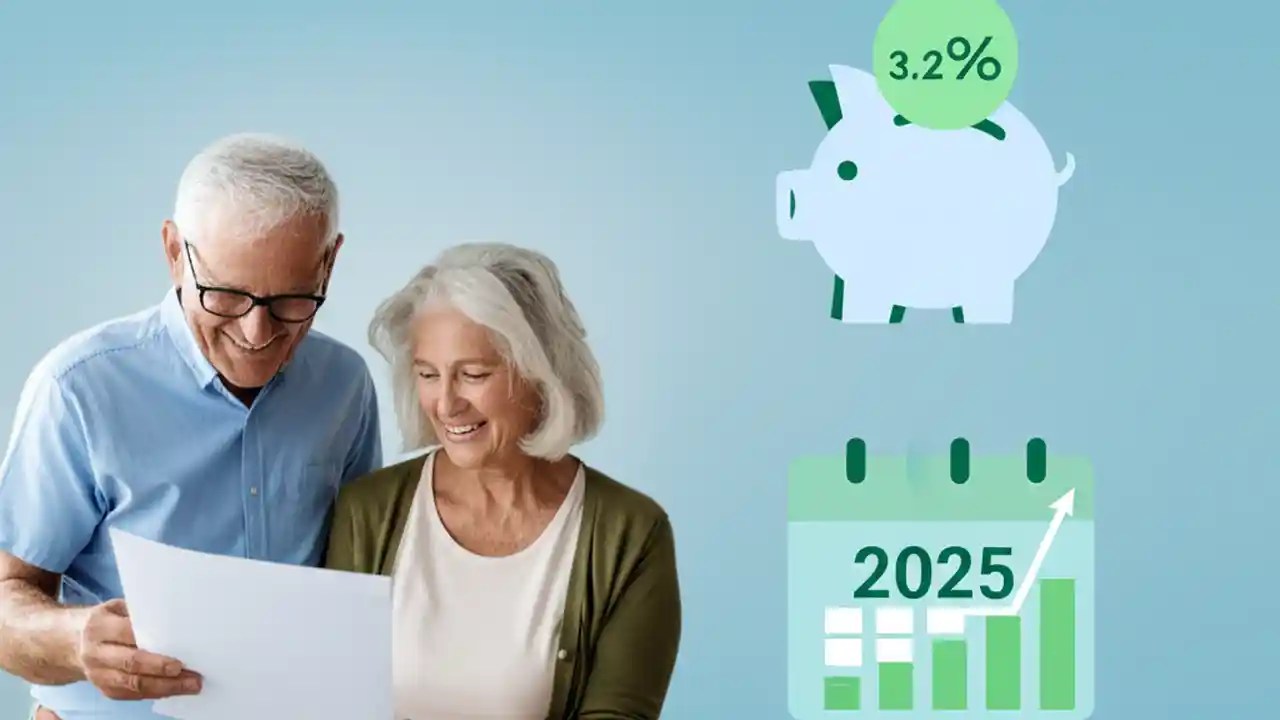 3.2%

2025