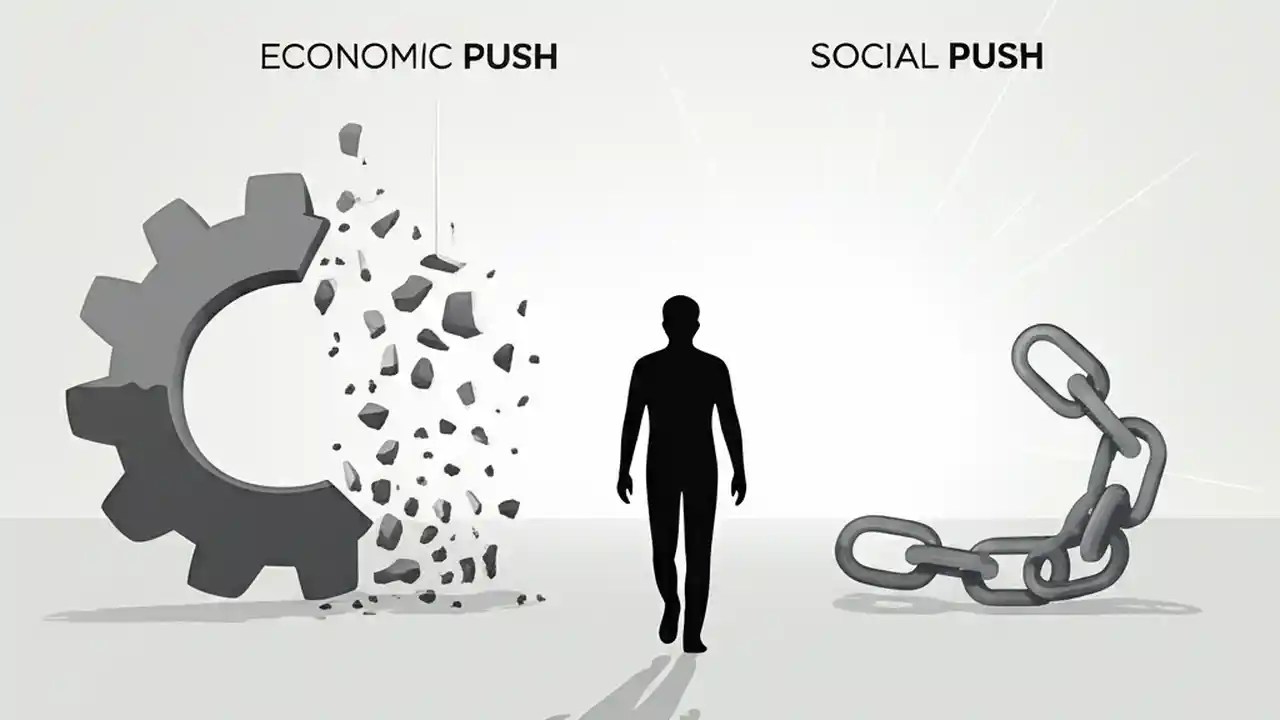 ECONOMIC PUSH

SOCIAL PUSH