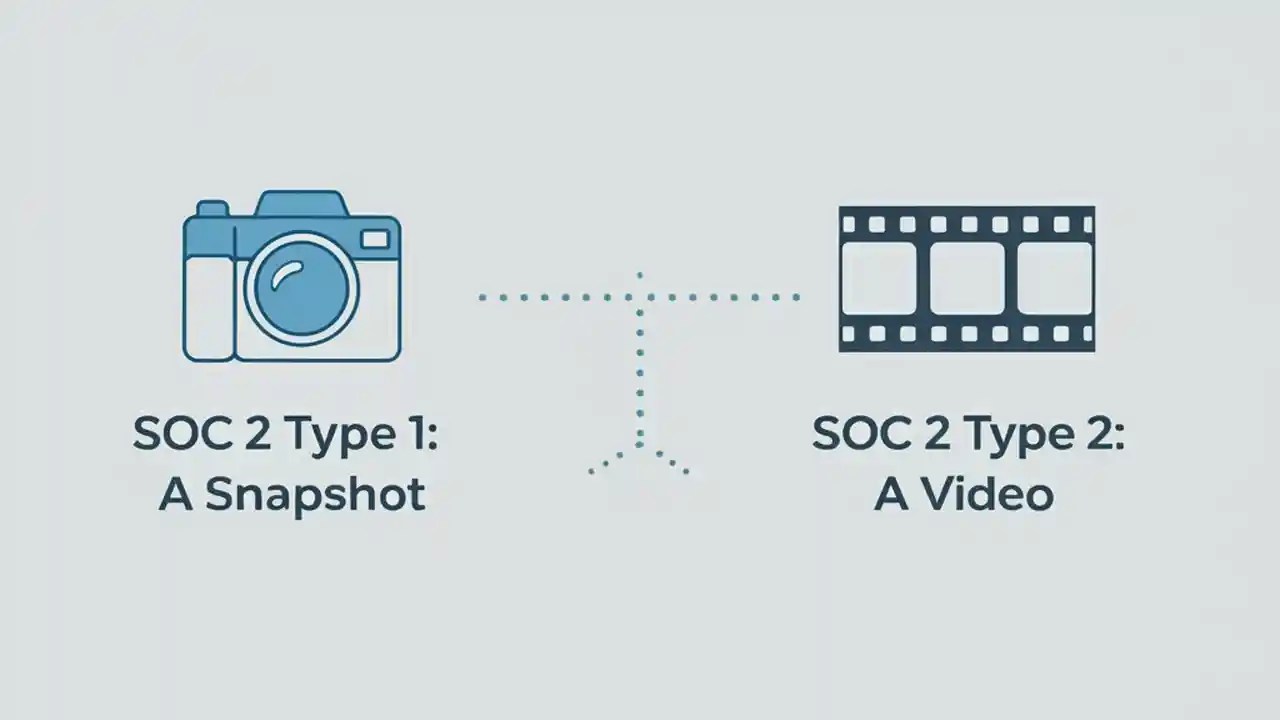 SOC 2 Type 1:
A Snapshot

SOC 2 Type 2:
A Video