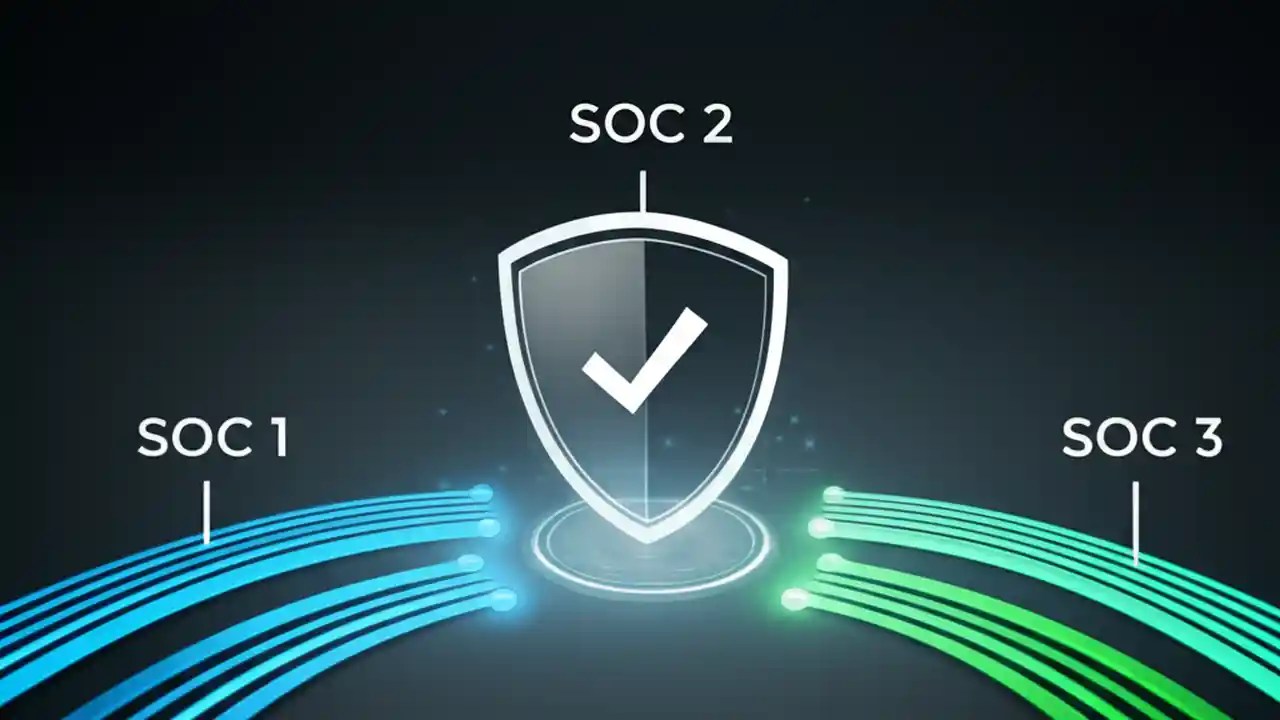 SOC 2

SOC 1

SOC 3