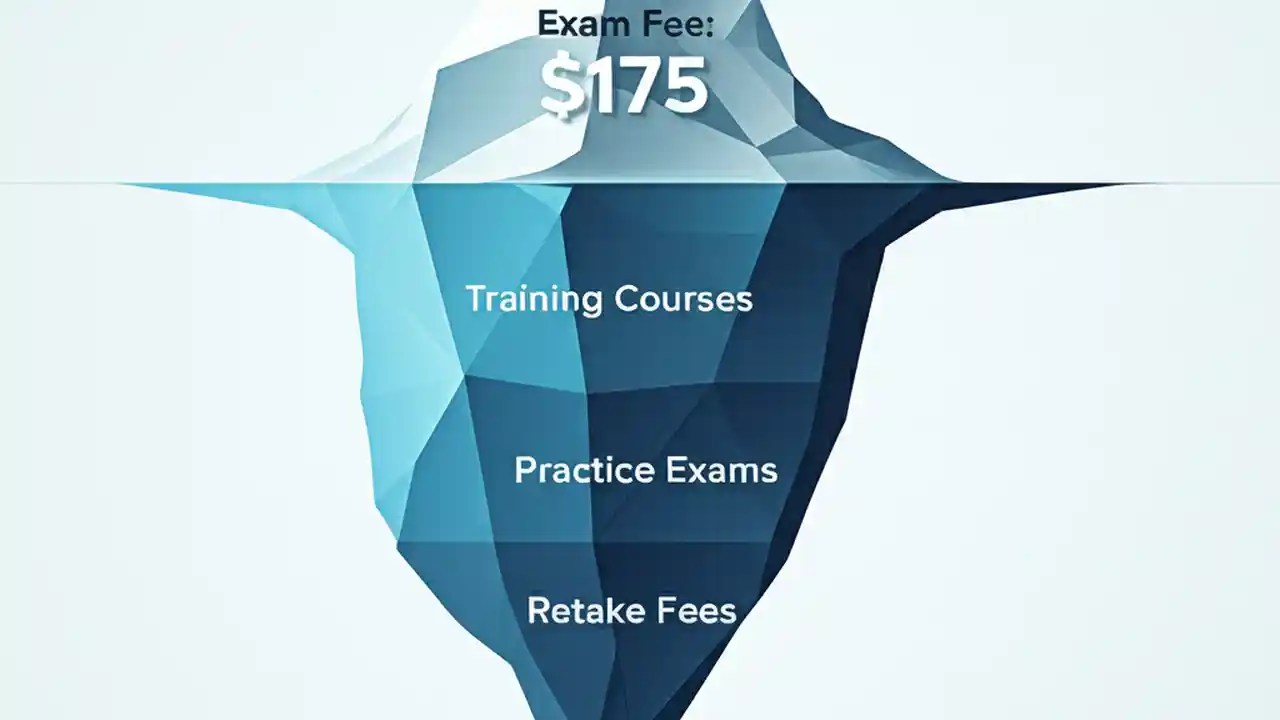 Exam Fee:
$175

Training Courses

Practice Exams

Retake Fees