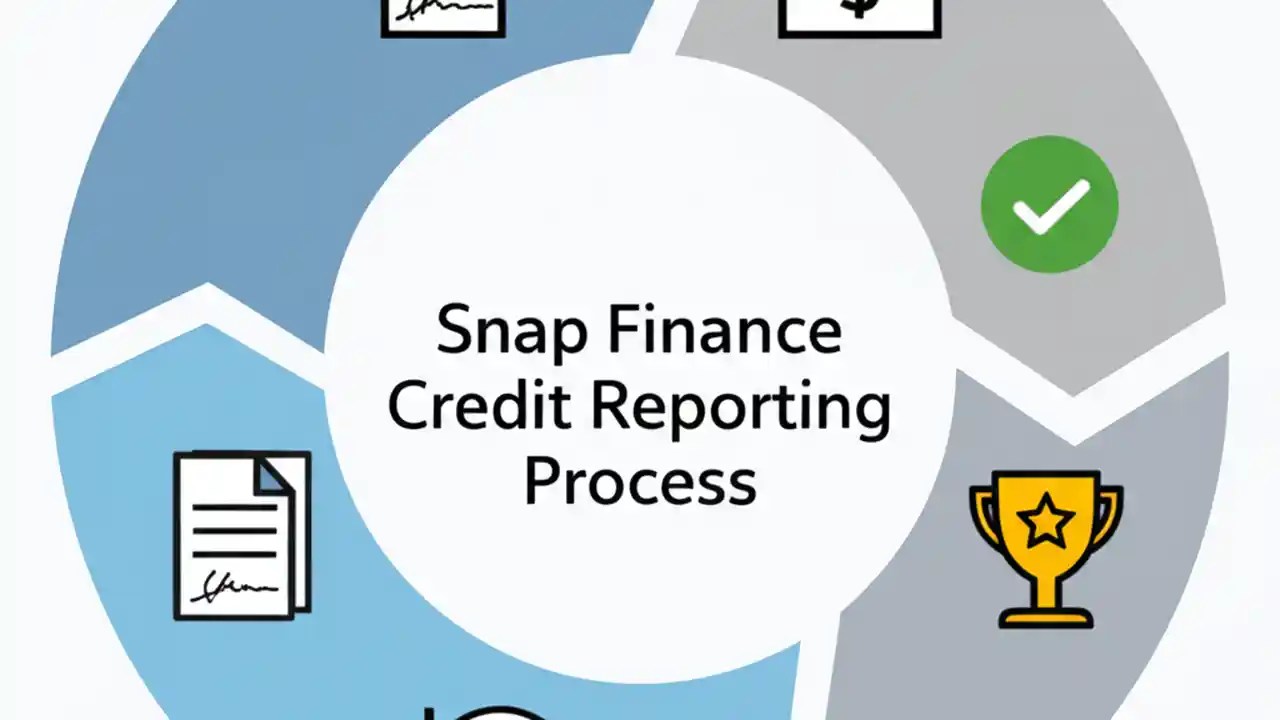 Snap Finance
Credit Reporting
Process