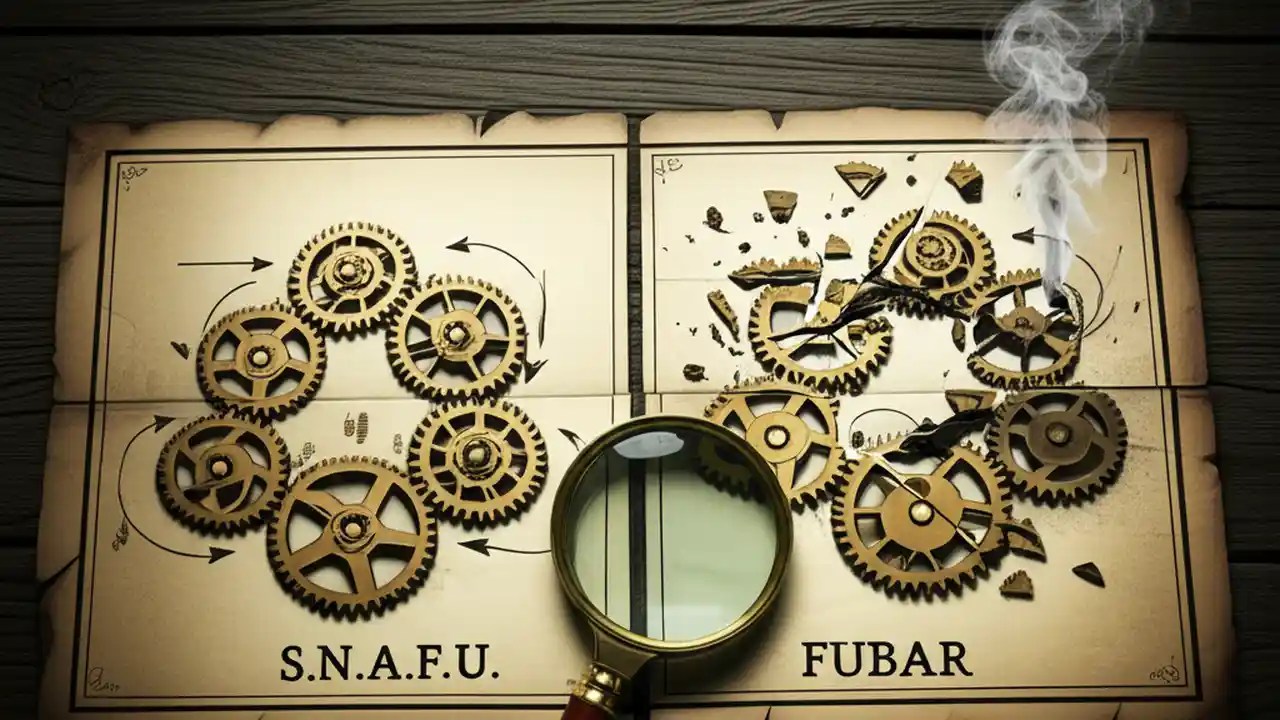 S.N.A.F.U.

FUBAR