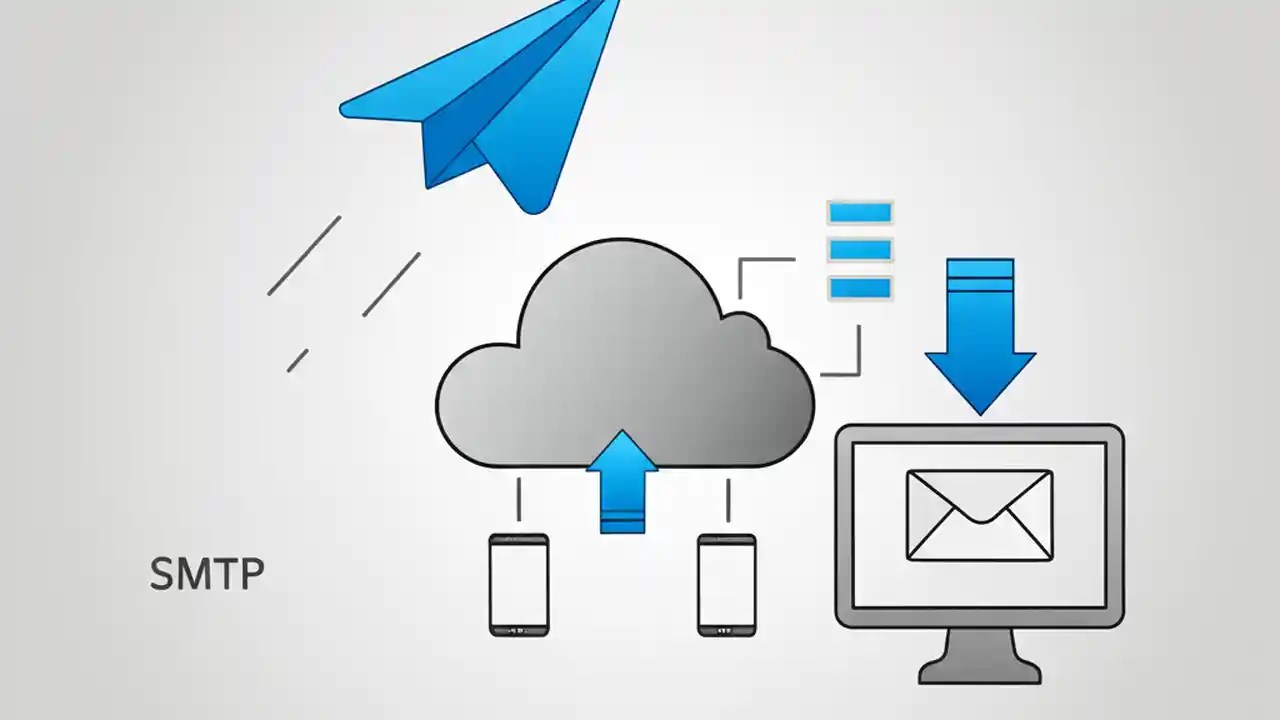 SMTP