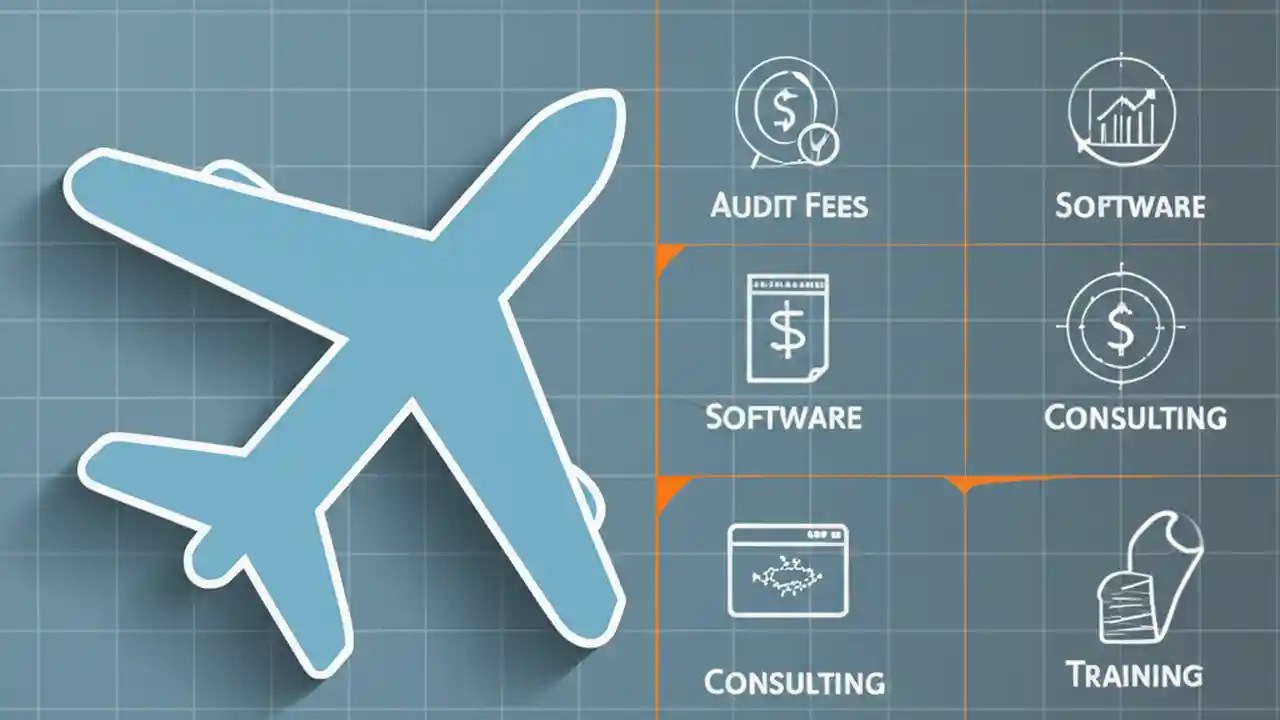 AUDIT FEES

SOFTWARE

SOFTWARE

CONSULTING

CONSULTING

TRAINING