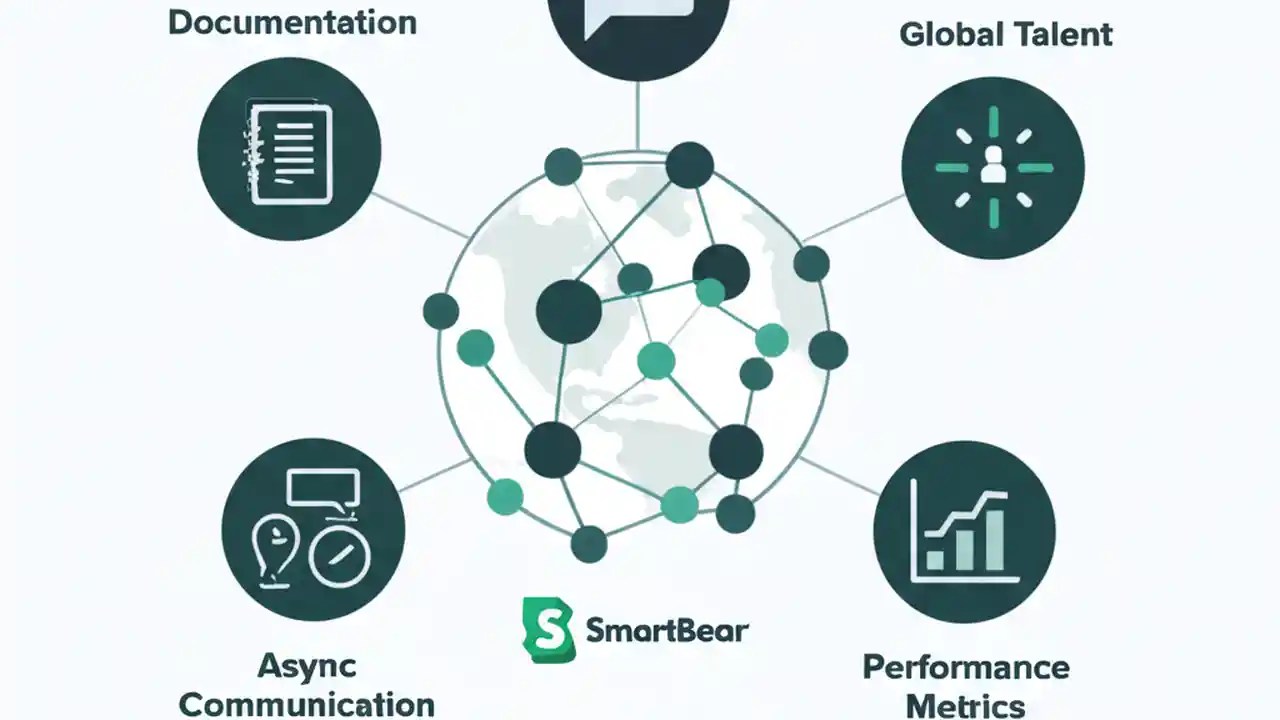 Documentation

Global Talent

S SmartBear

Async Communication

Performance Metrics