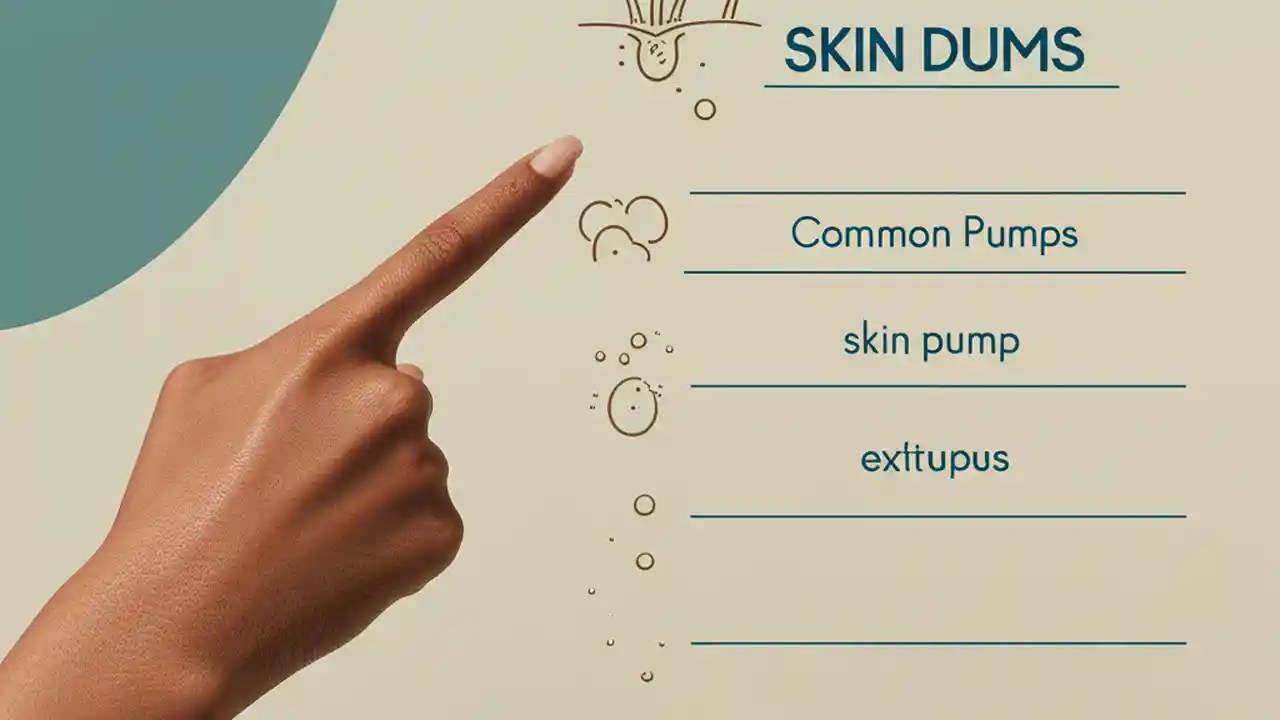 SKIN DUMS

Common Pumps

skin pump

exttupus