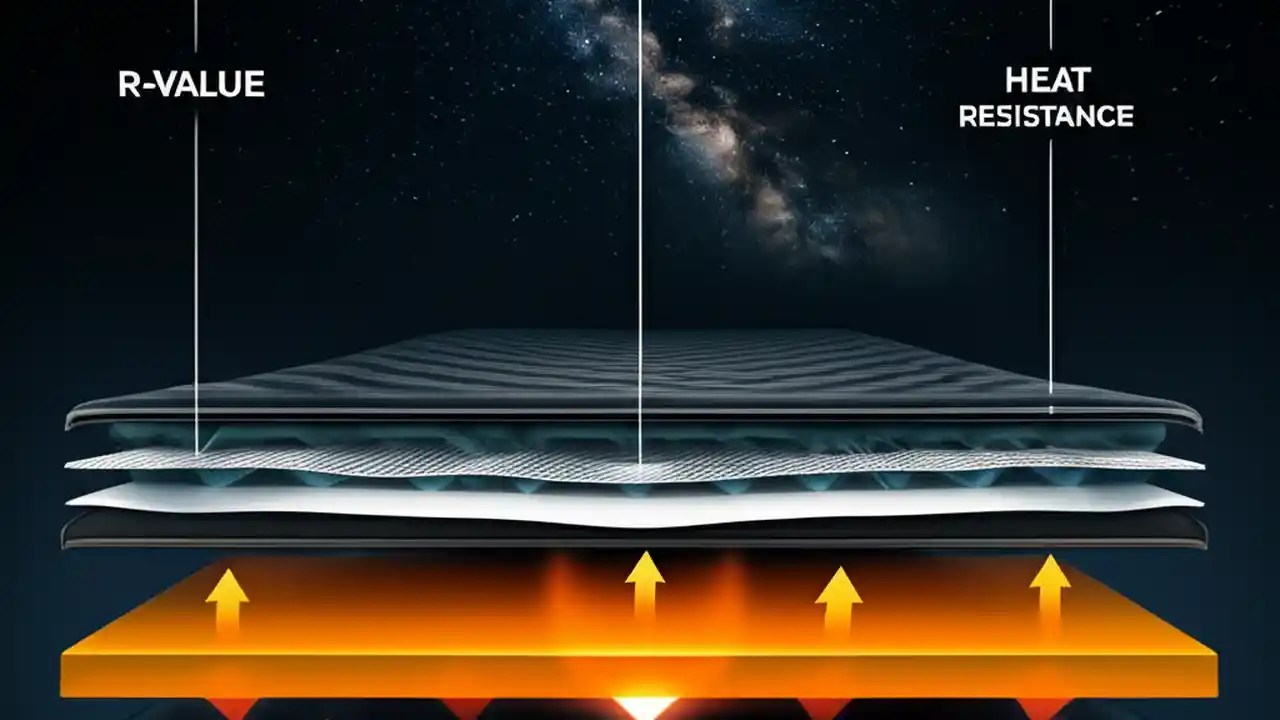 R-VALUE

HEAT
RESISTANCE