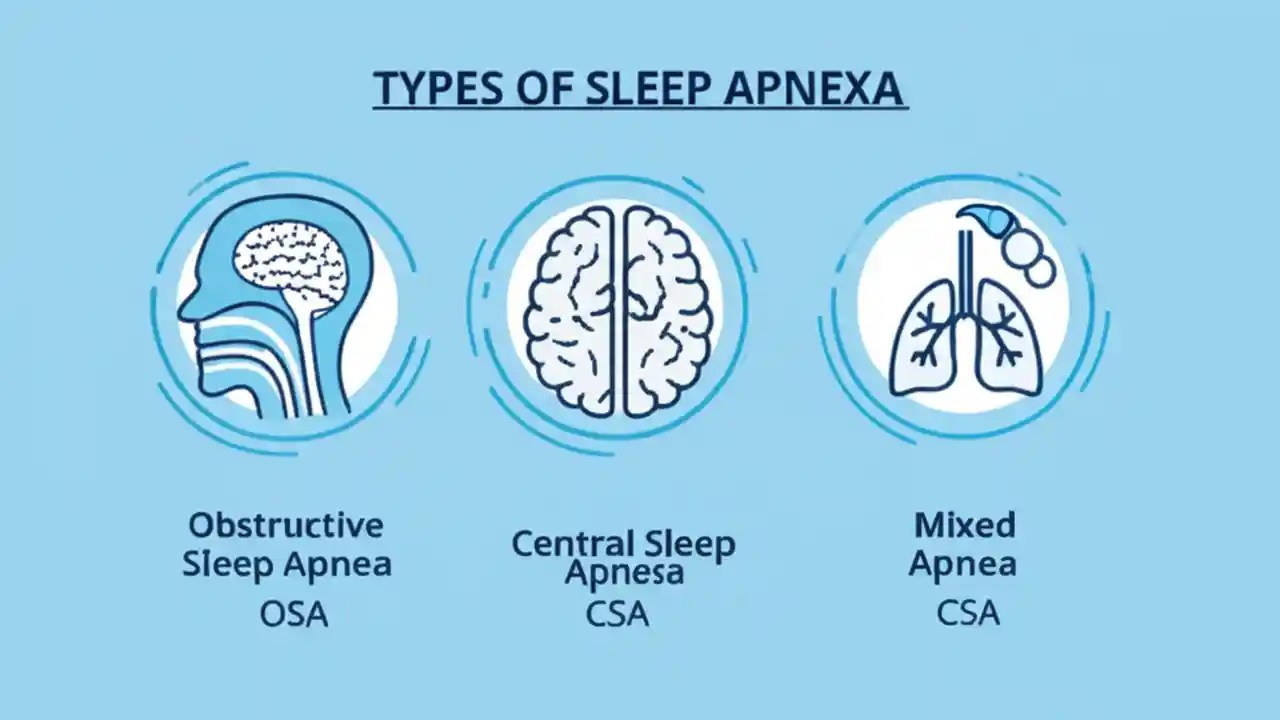 TYPES OF SLEEP APNEXA

Obstructive Sleep Apnea
OSA

Central Sleep Apnesa
CSA

Mixed Apnea
CSA