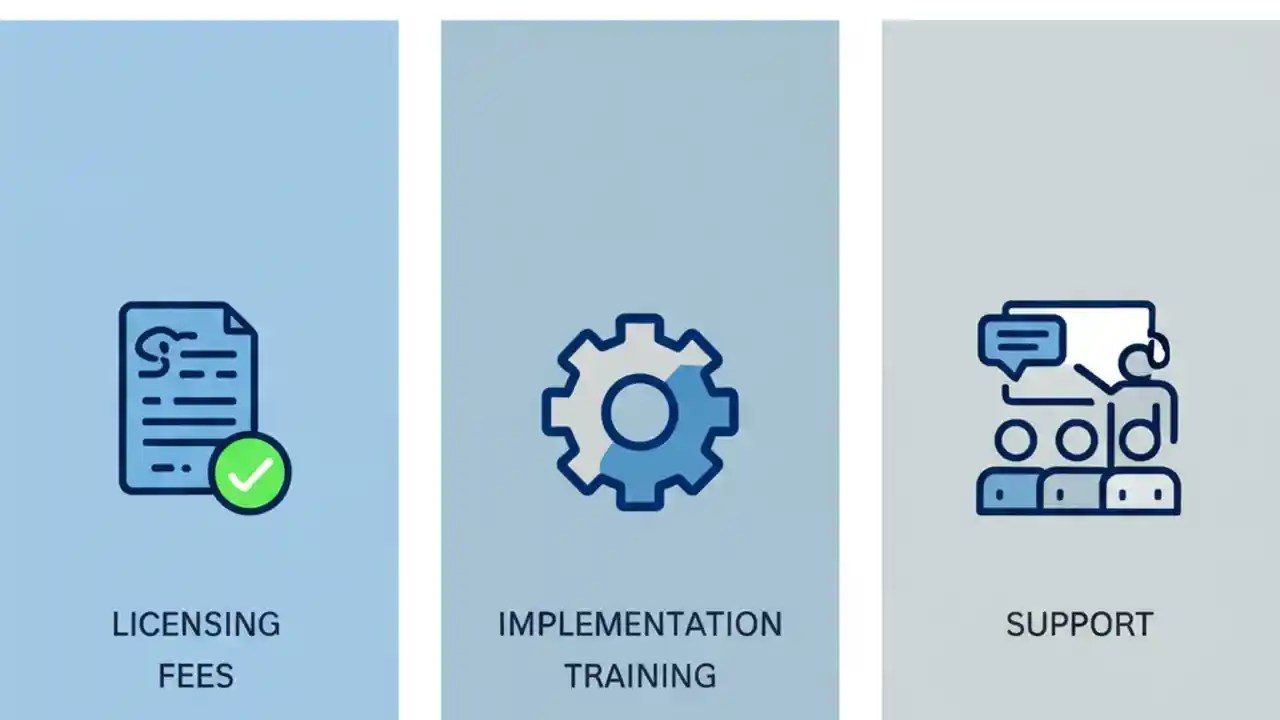 LICENSING FEES

IMPLEMENTATION TRAINING

SUPPORT