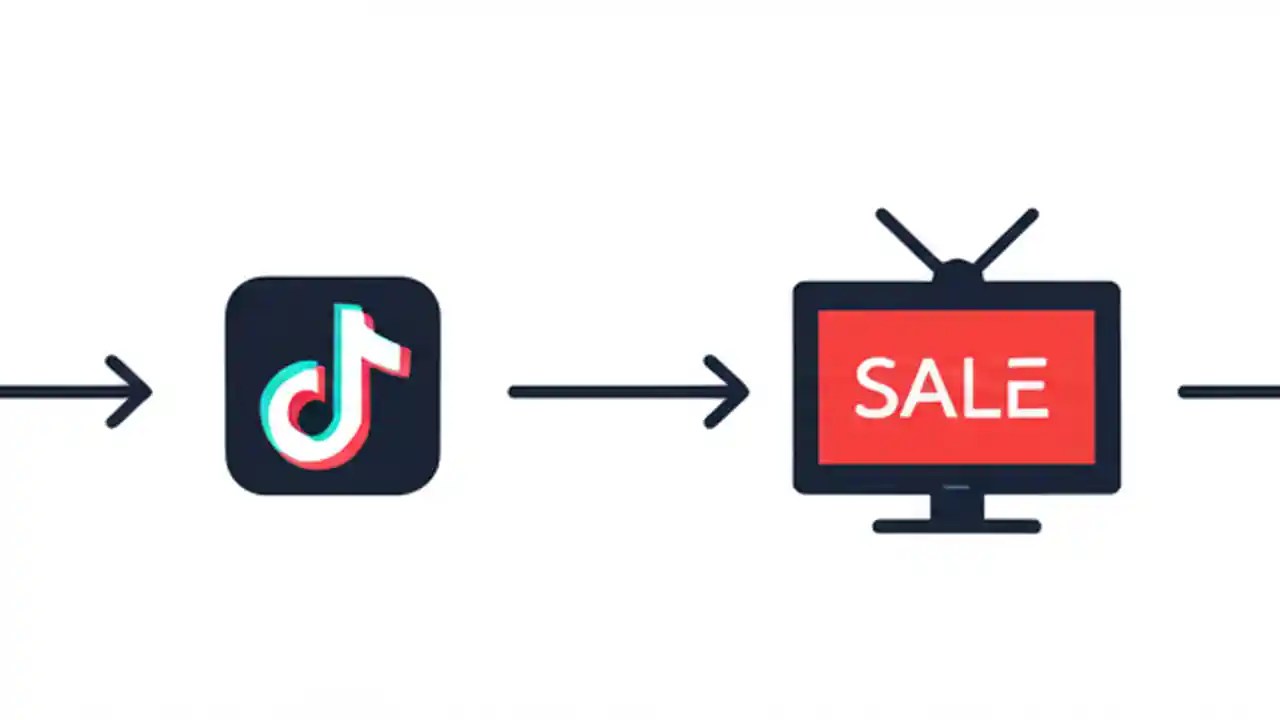 SALE