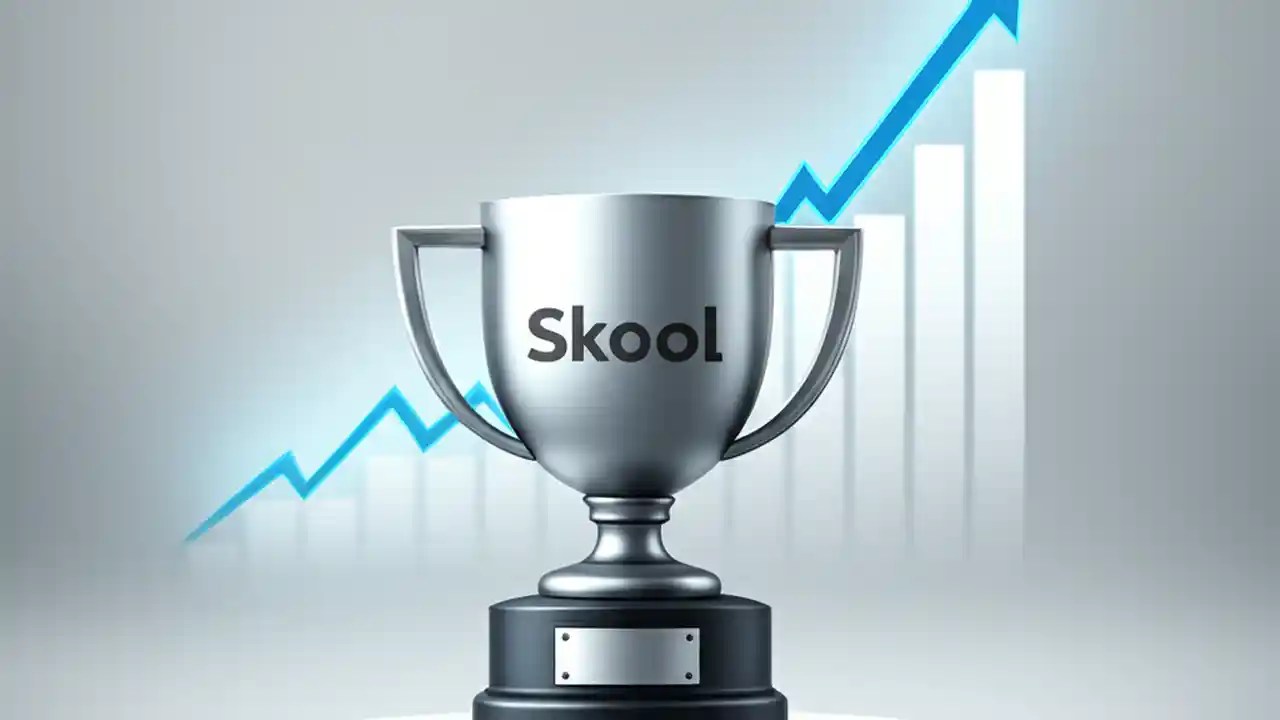 Skool