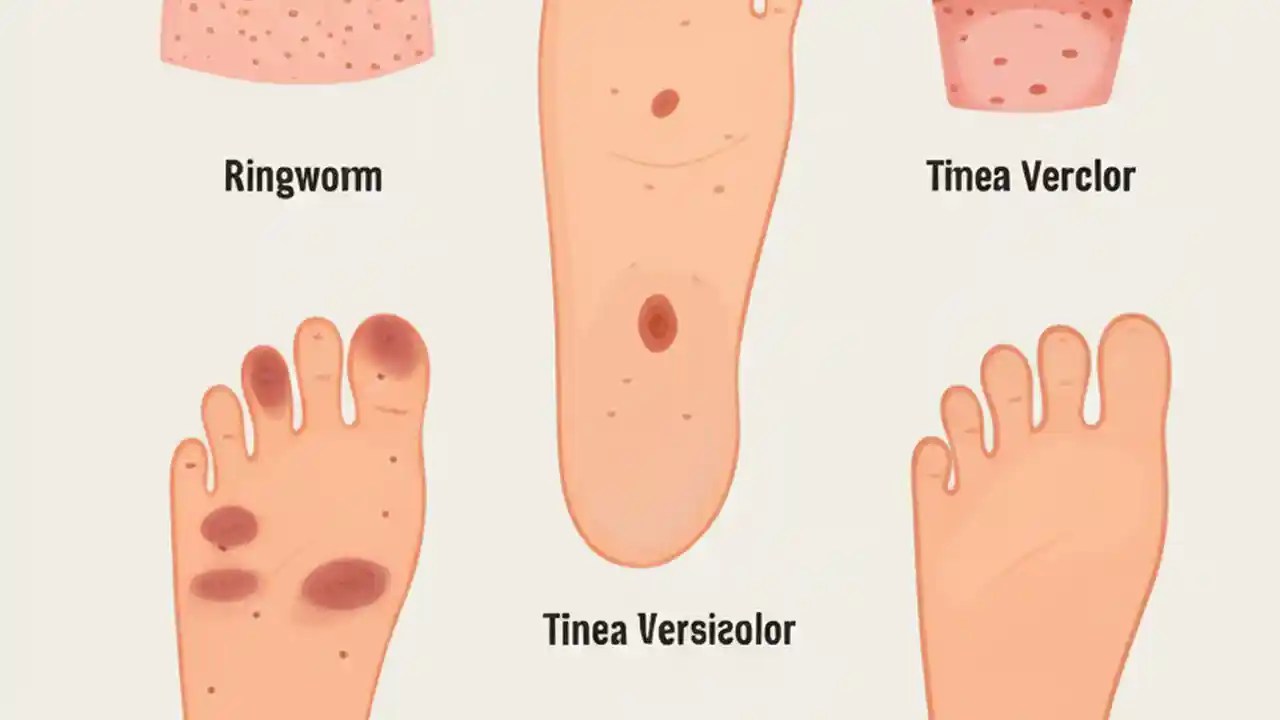 Ringworm

Tinea Verclor

Tinea Versizolor