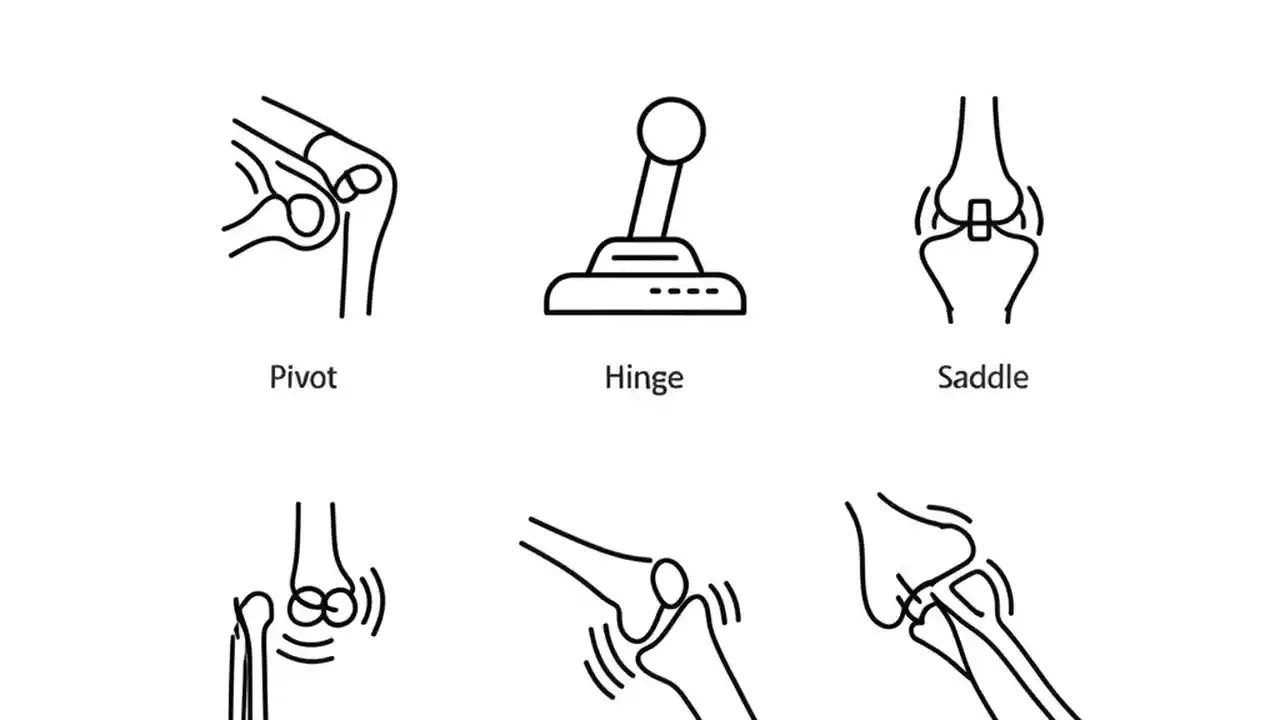 Pivot

Hinge

Saddle