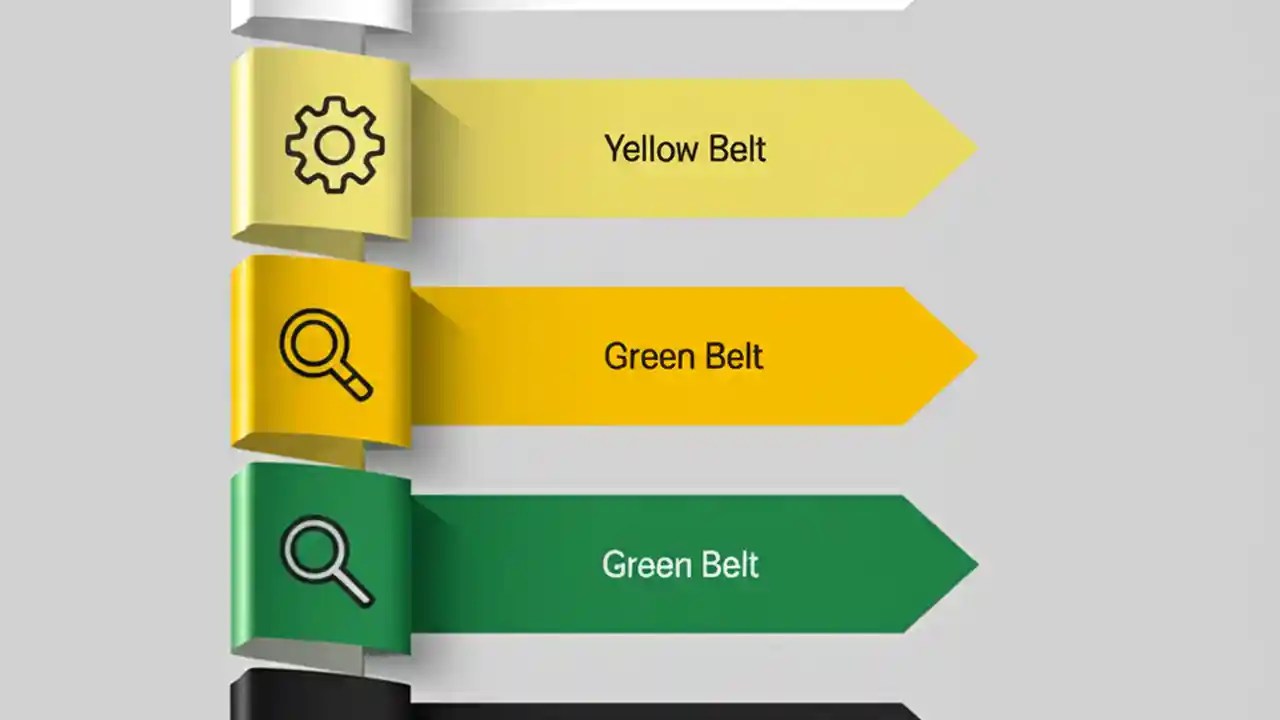 Yellow Belt

Green Belt

Green Belt