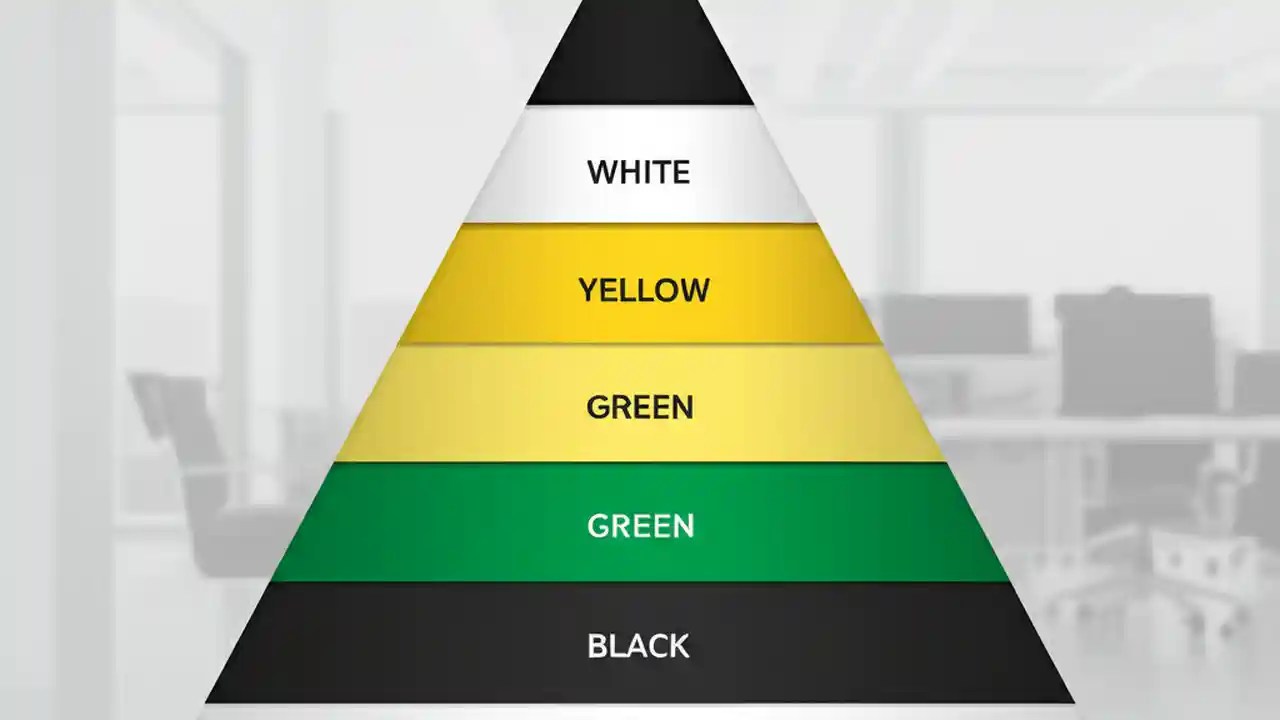 WHITE

YELLOW

GREEN

GREEN

BLACK