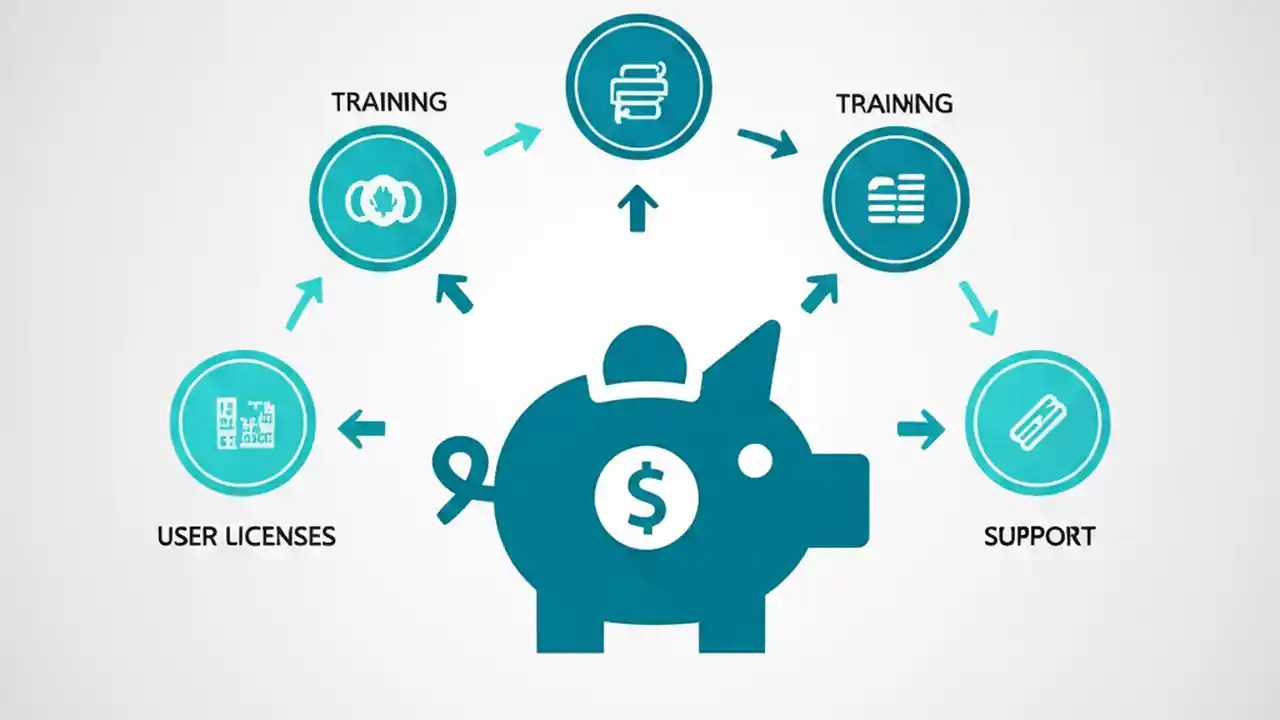 TRAINING

TRAINING

USER LICENSES

$

SUPPORT