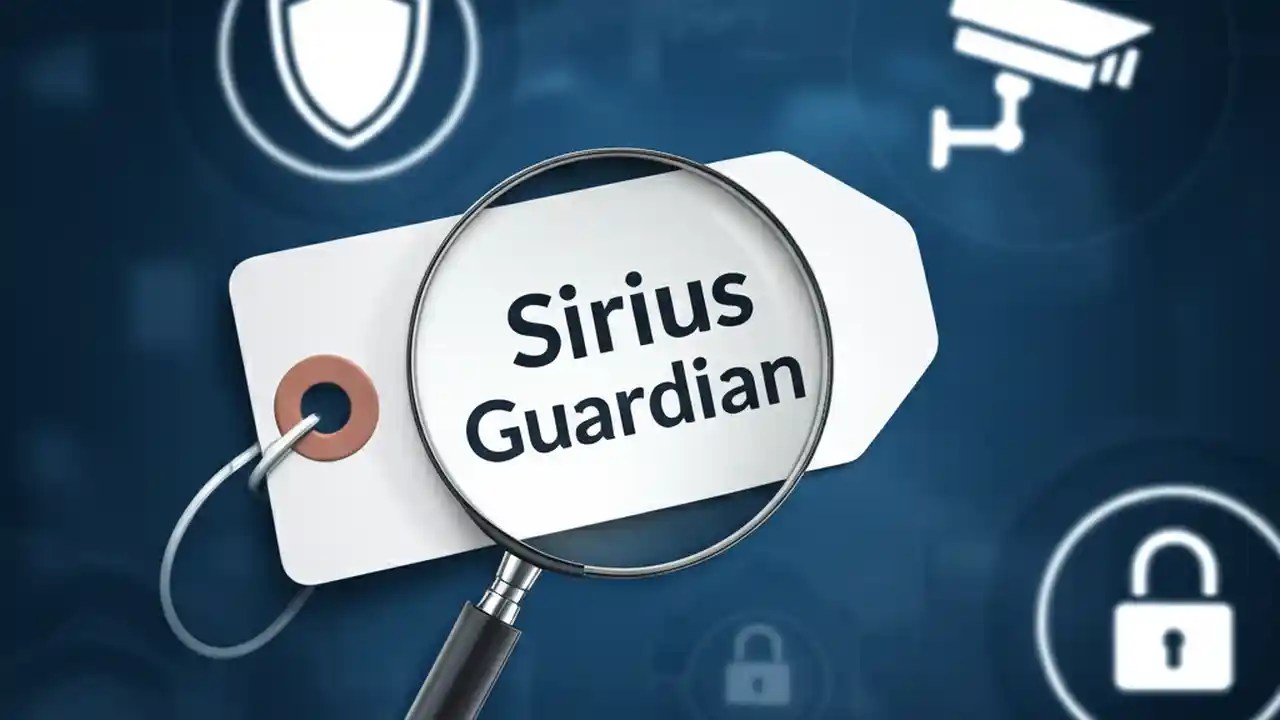 Sirius Guardian