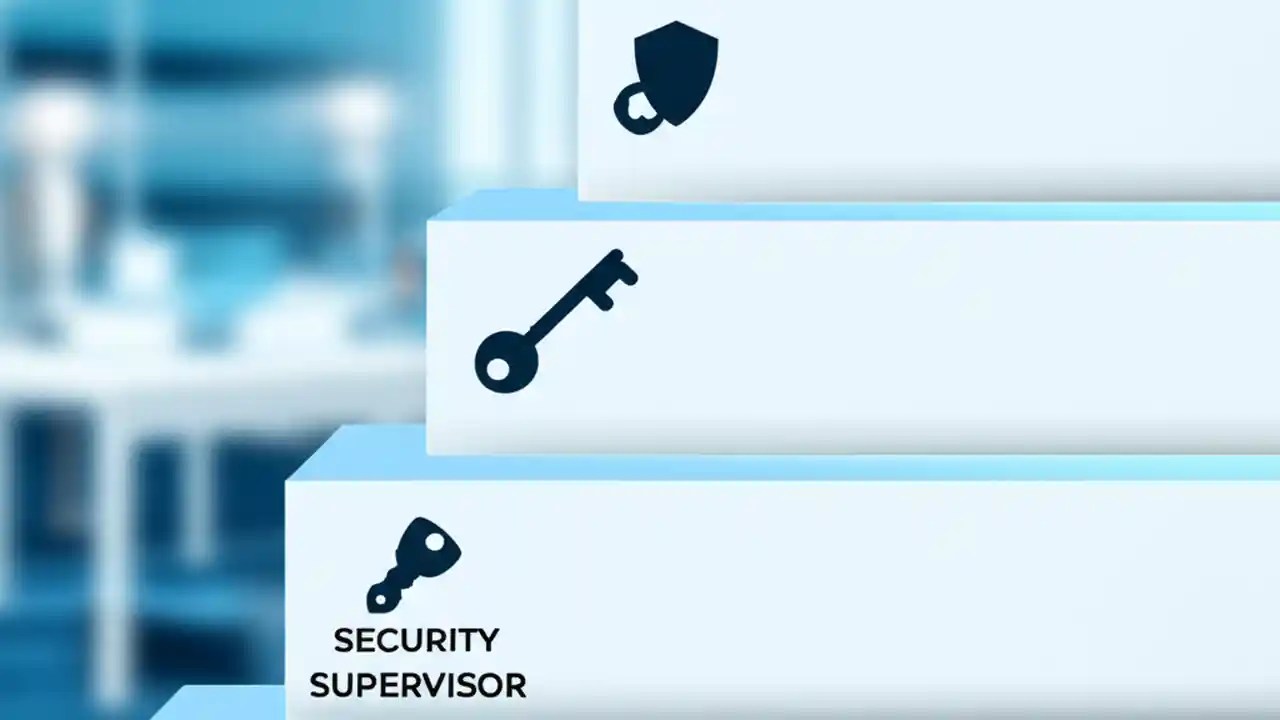 SECURITY SUPERVISOR