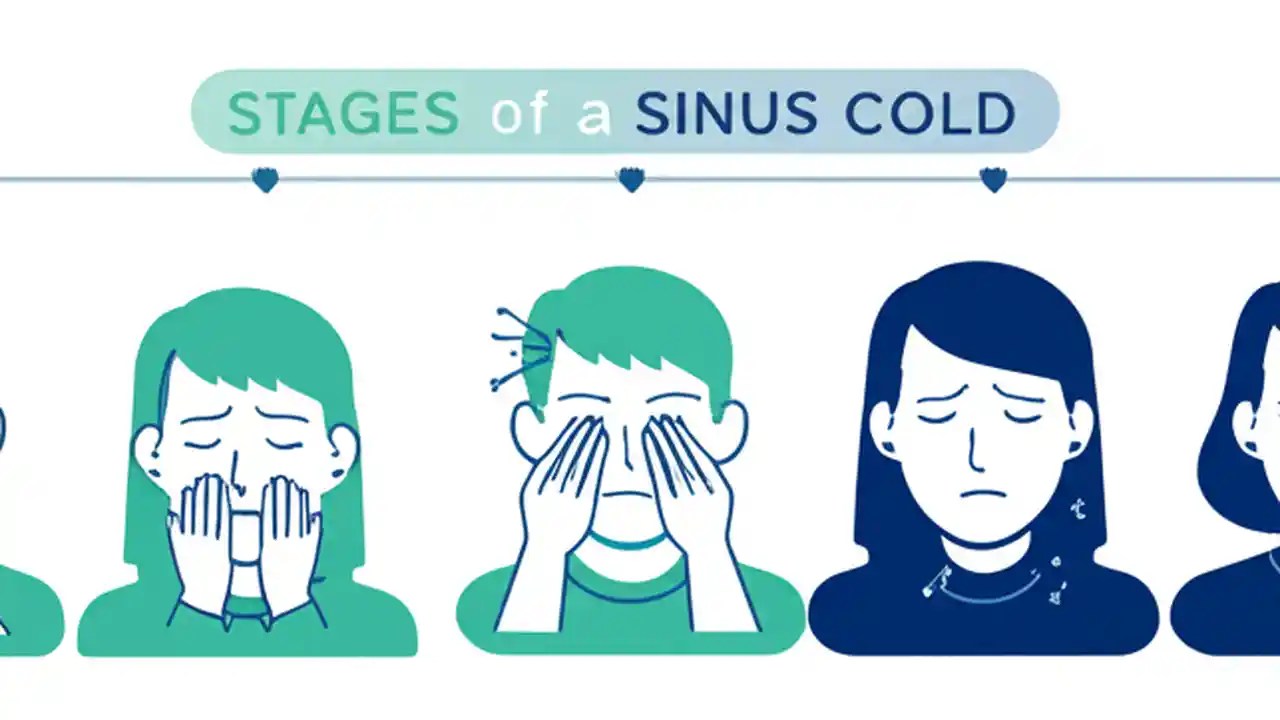 STAGES of a SINUS COLD