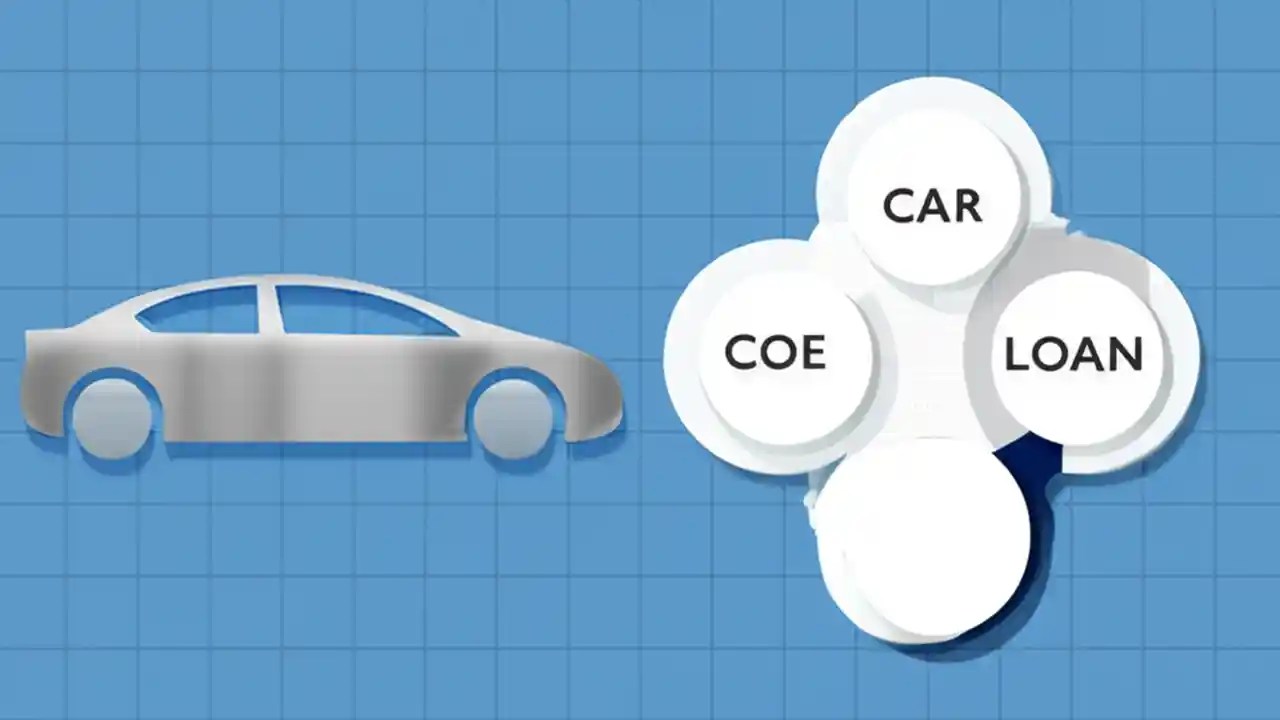 CAR

COE

LOAN