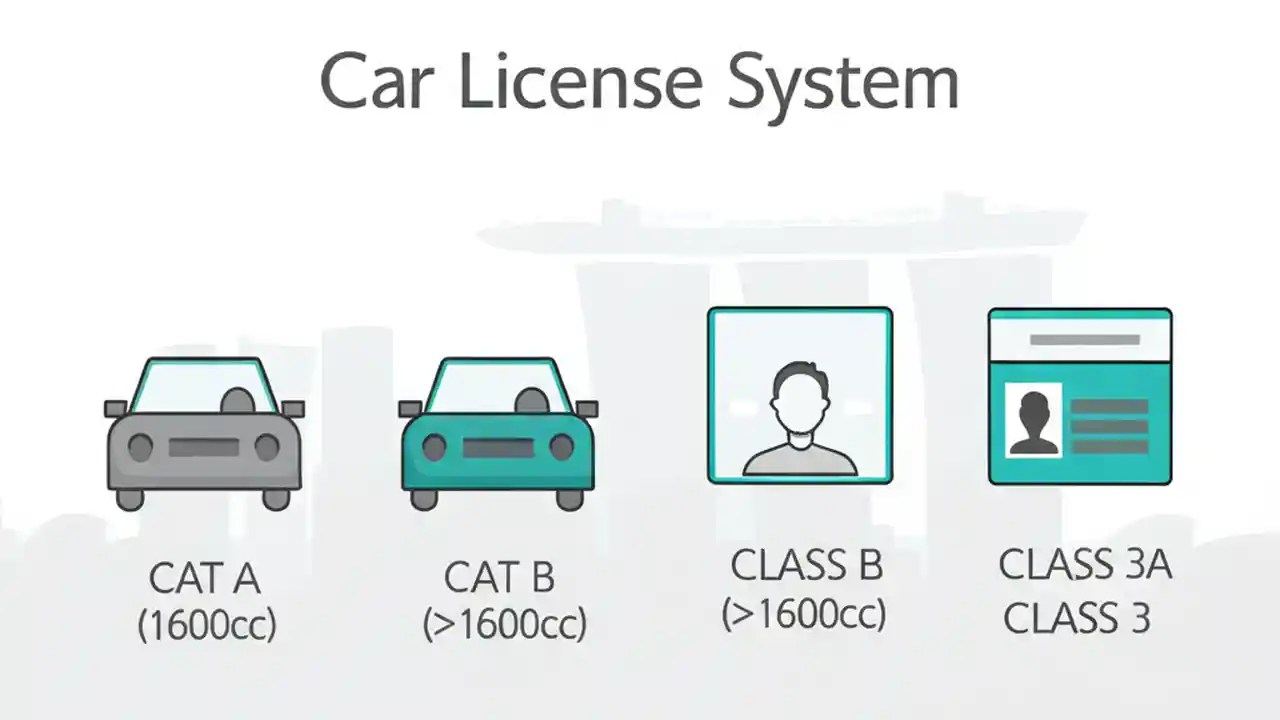 Car License System

CAT A
(1600cc)

CAT B
(>1600cc)

CLASS B
(>1600cc)

CLASS 3A
CLASS 3